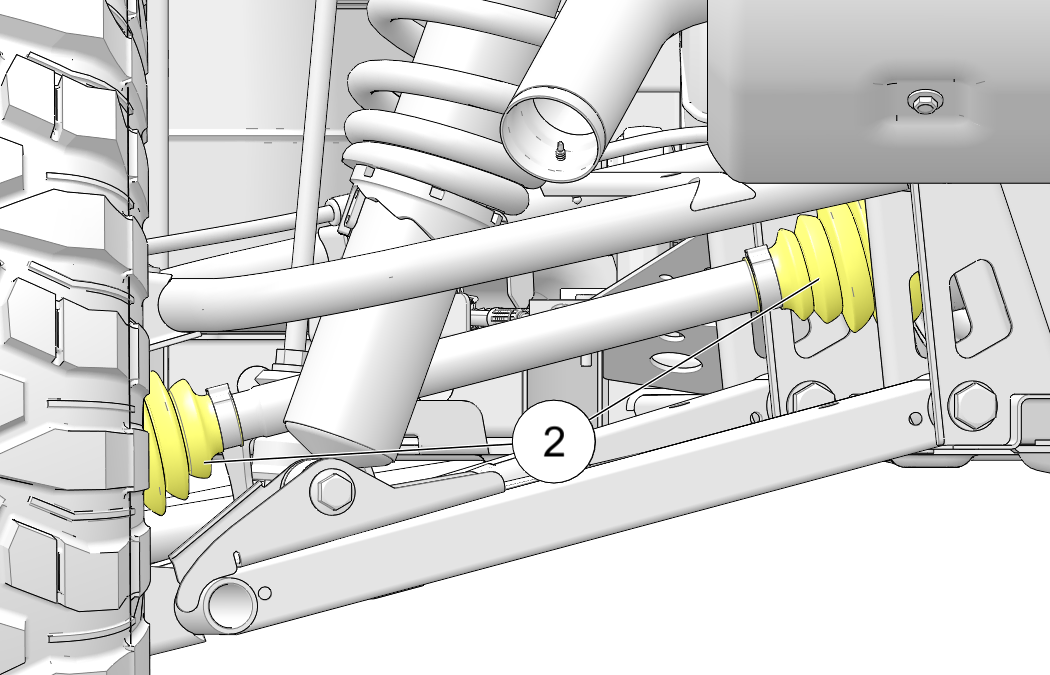 2