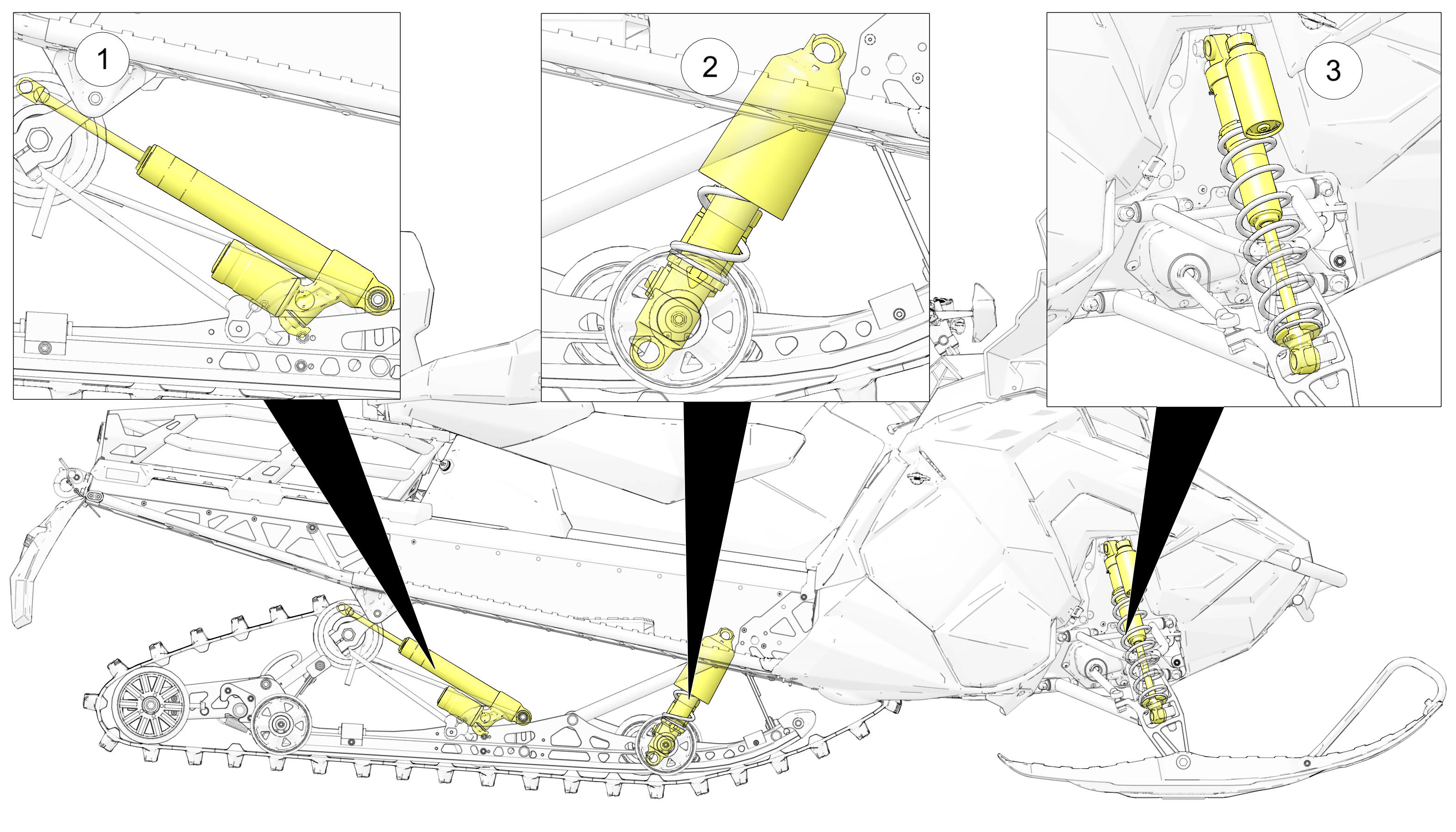 1

2

3