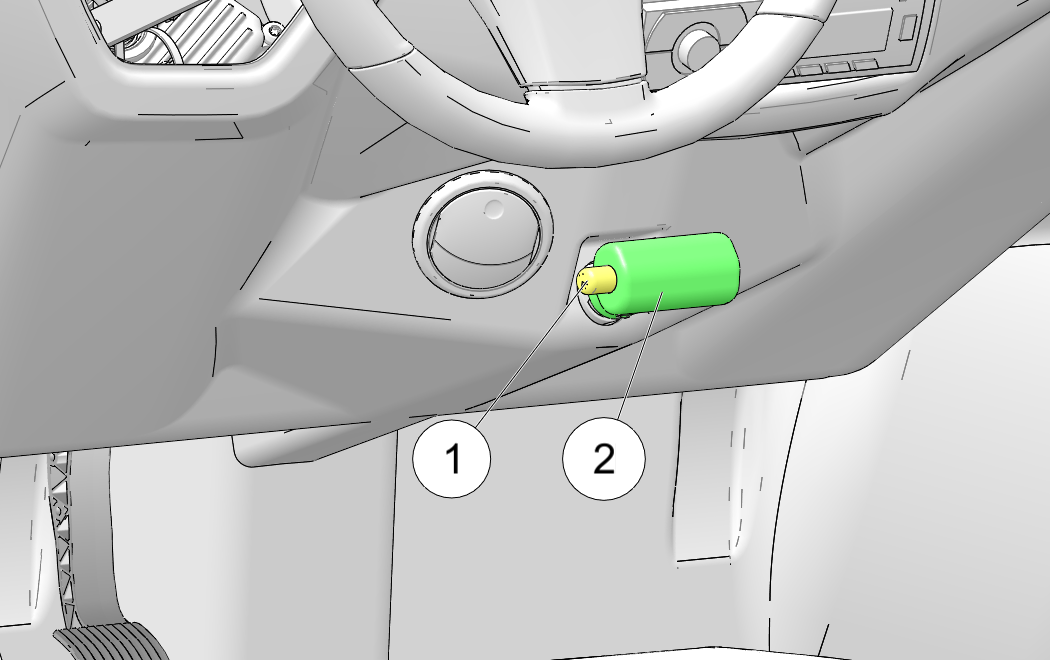 1
2