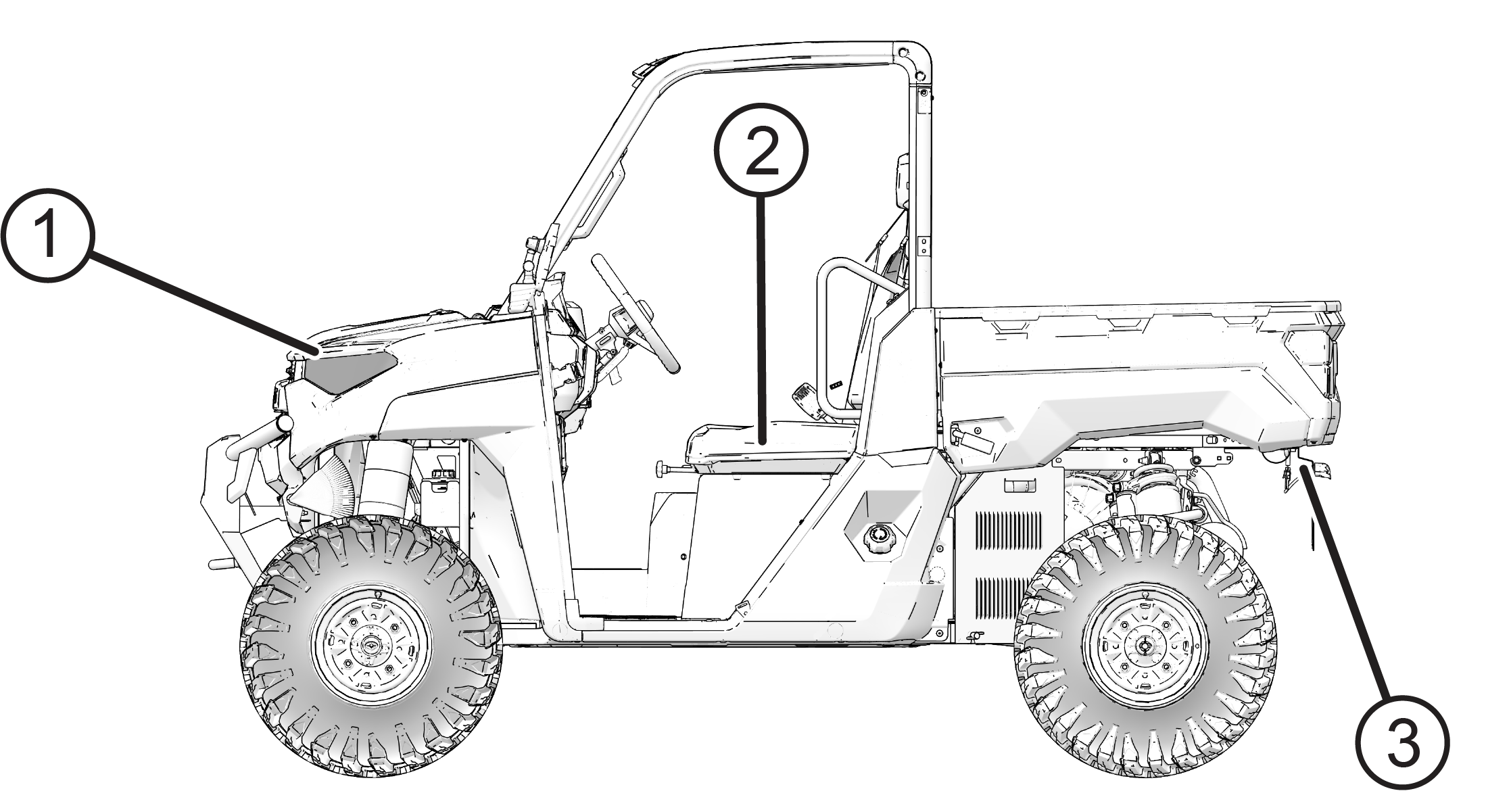 1

2

3