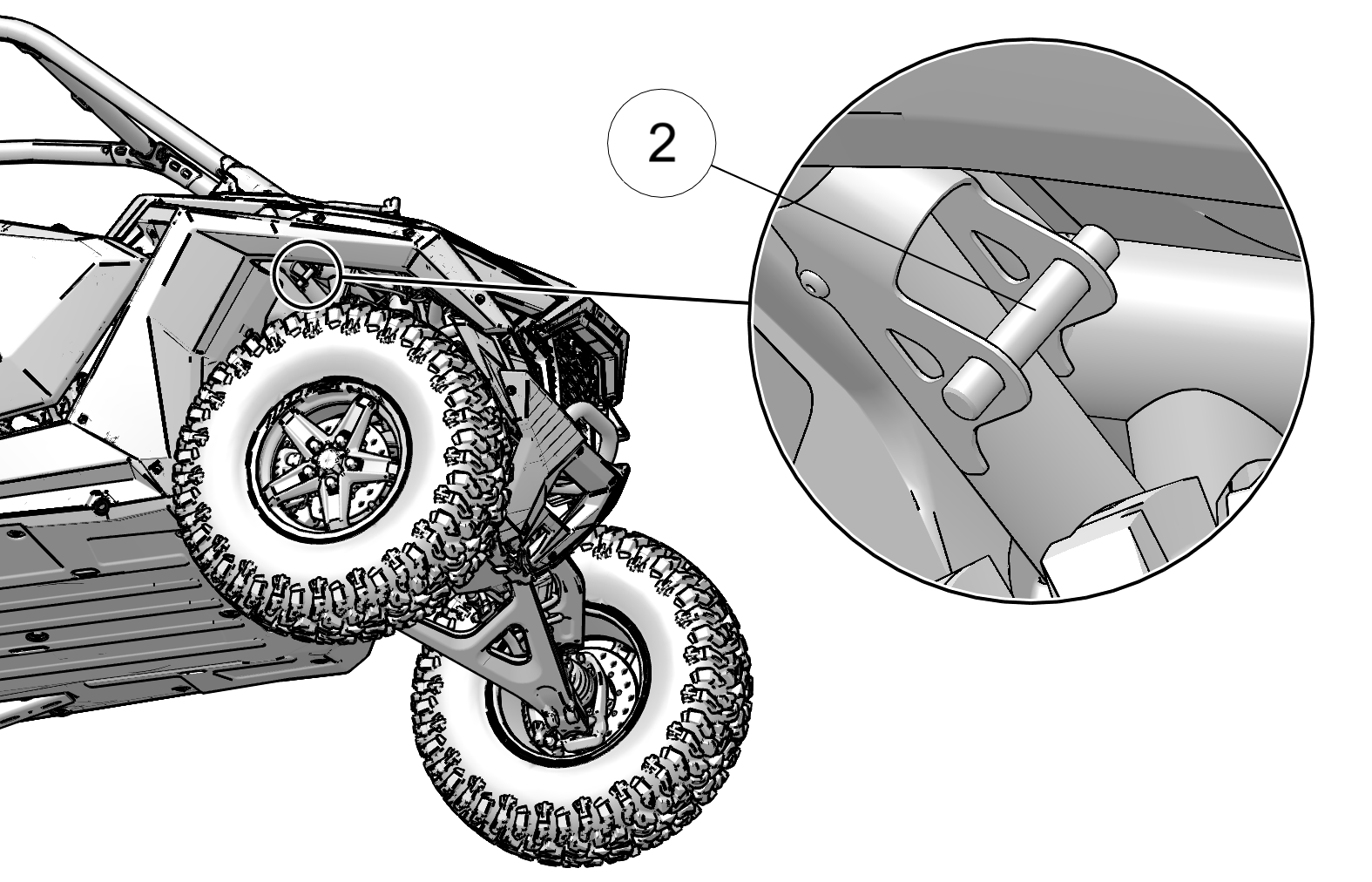 2