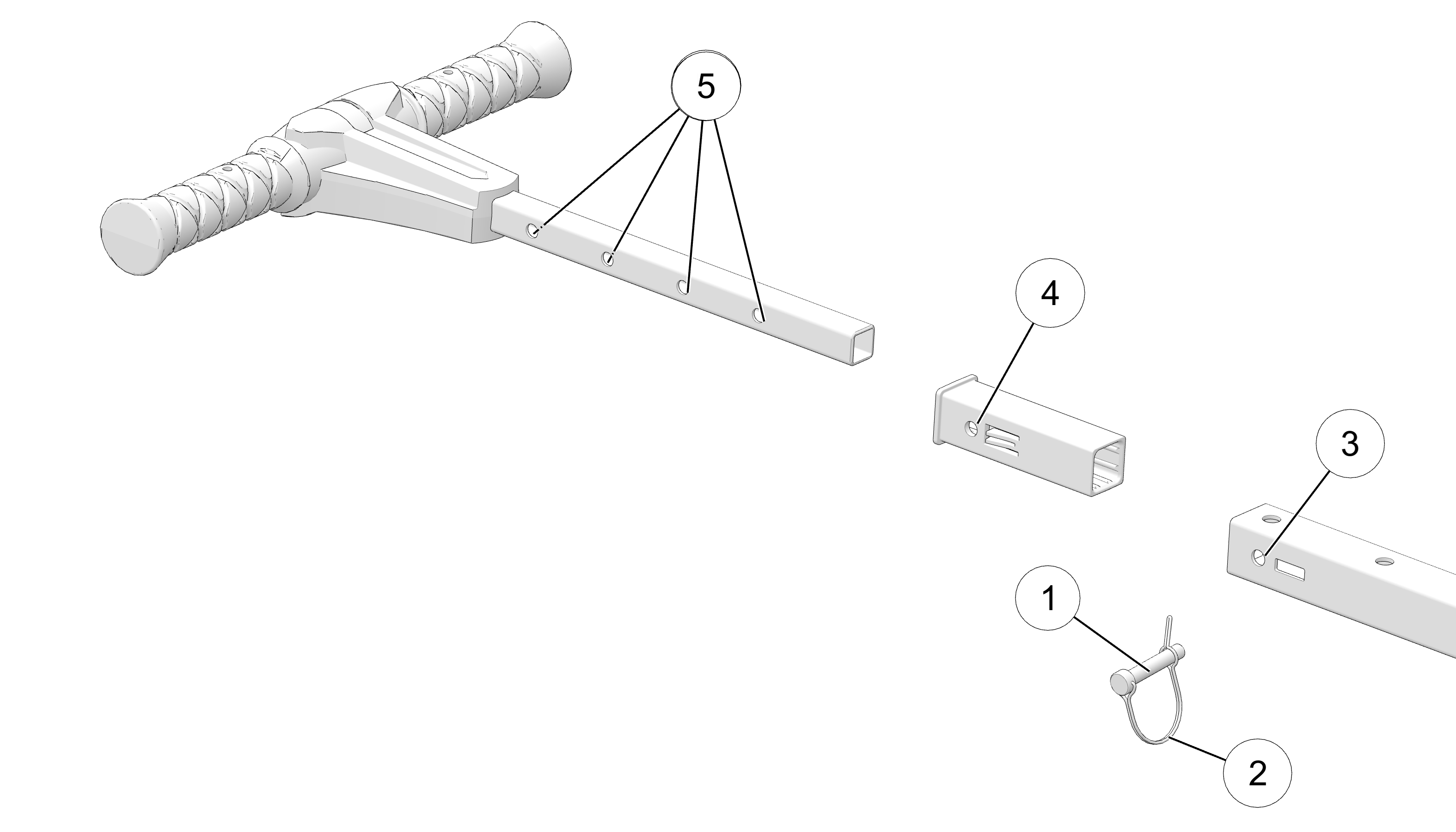 5
4
3
1
2