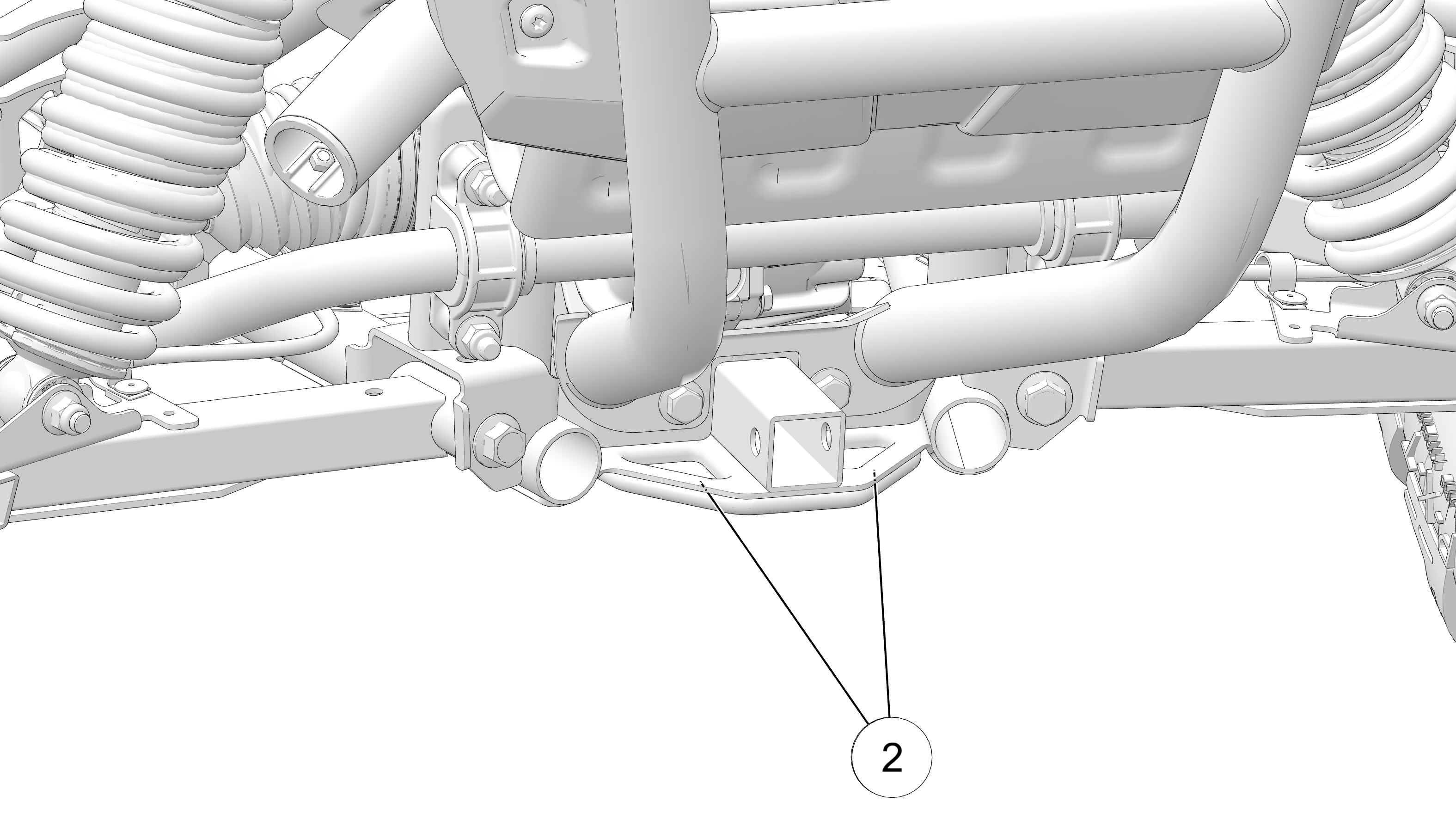 2