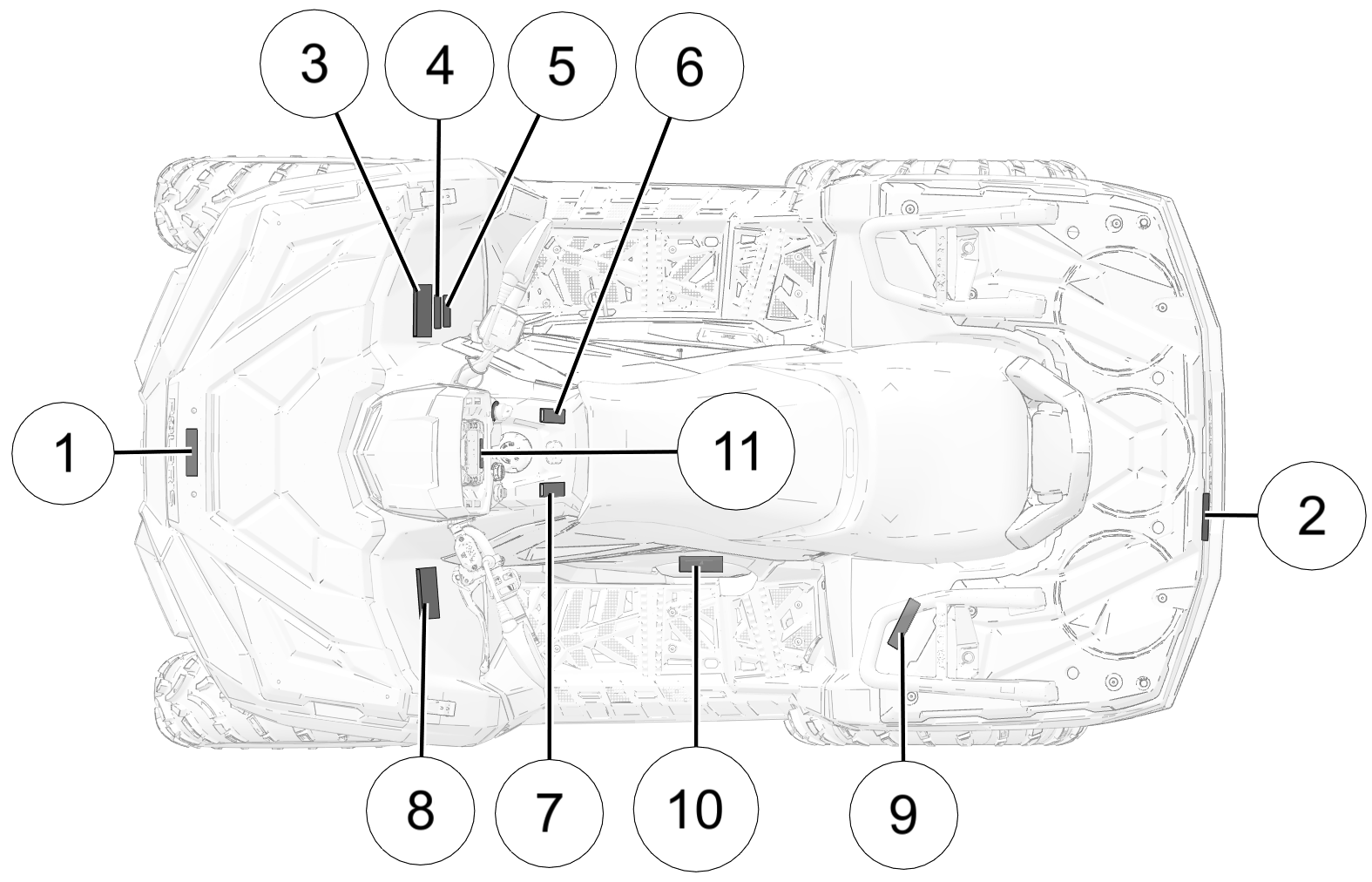 3
4
5
6
1
11
2
8
7
10
9