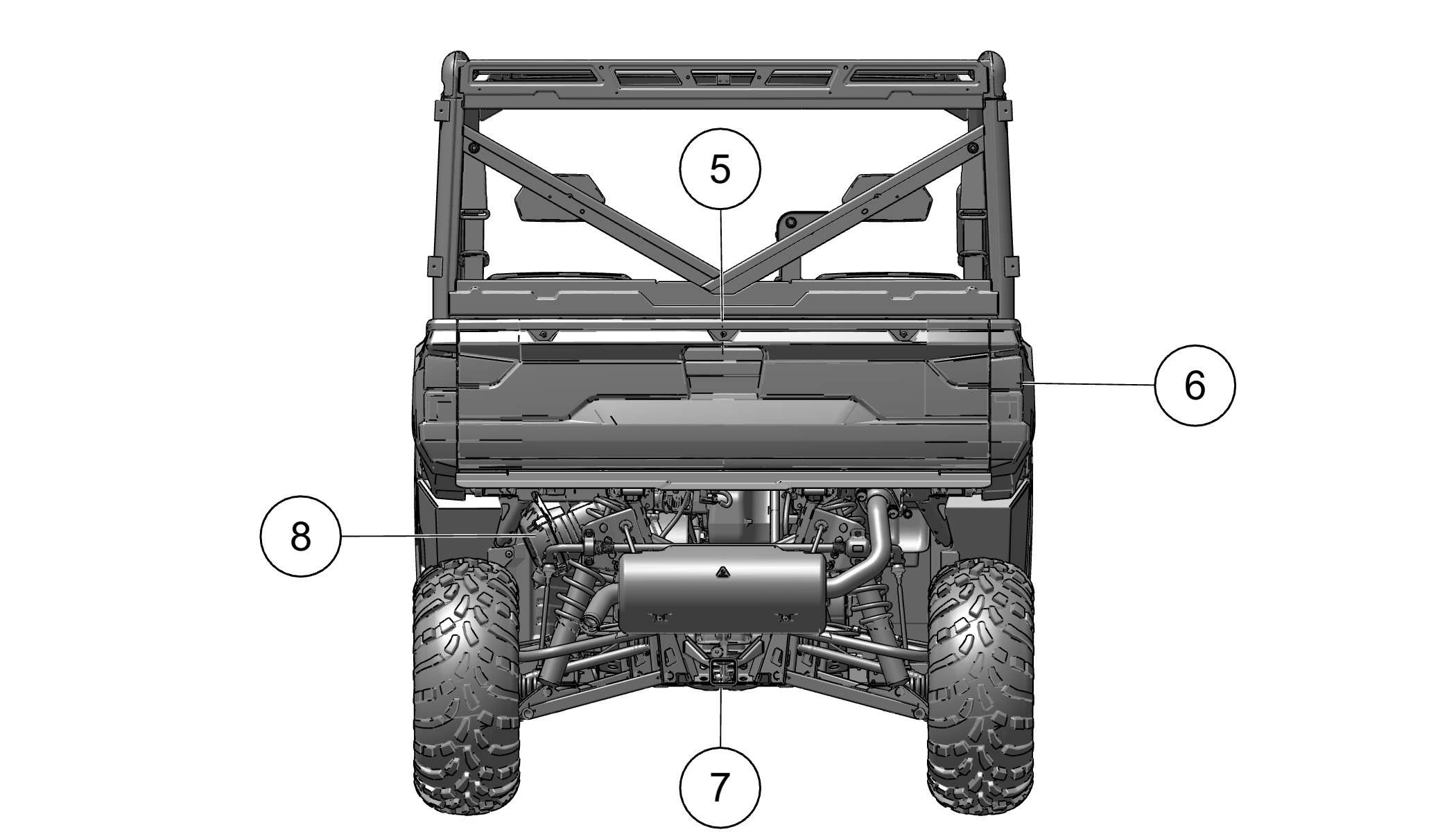 5
6
8
7