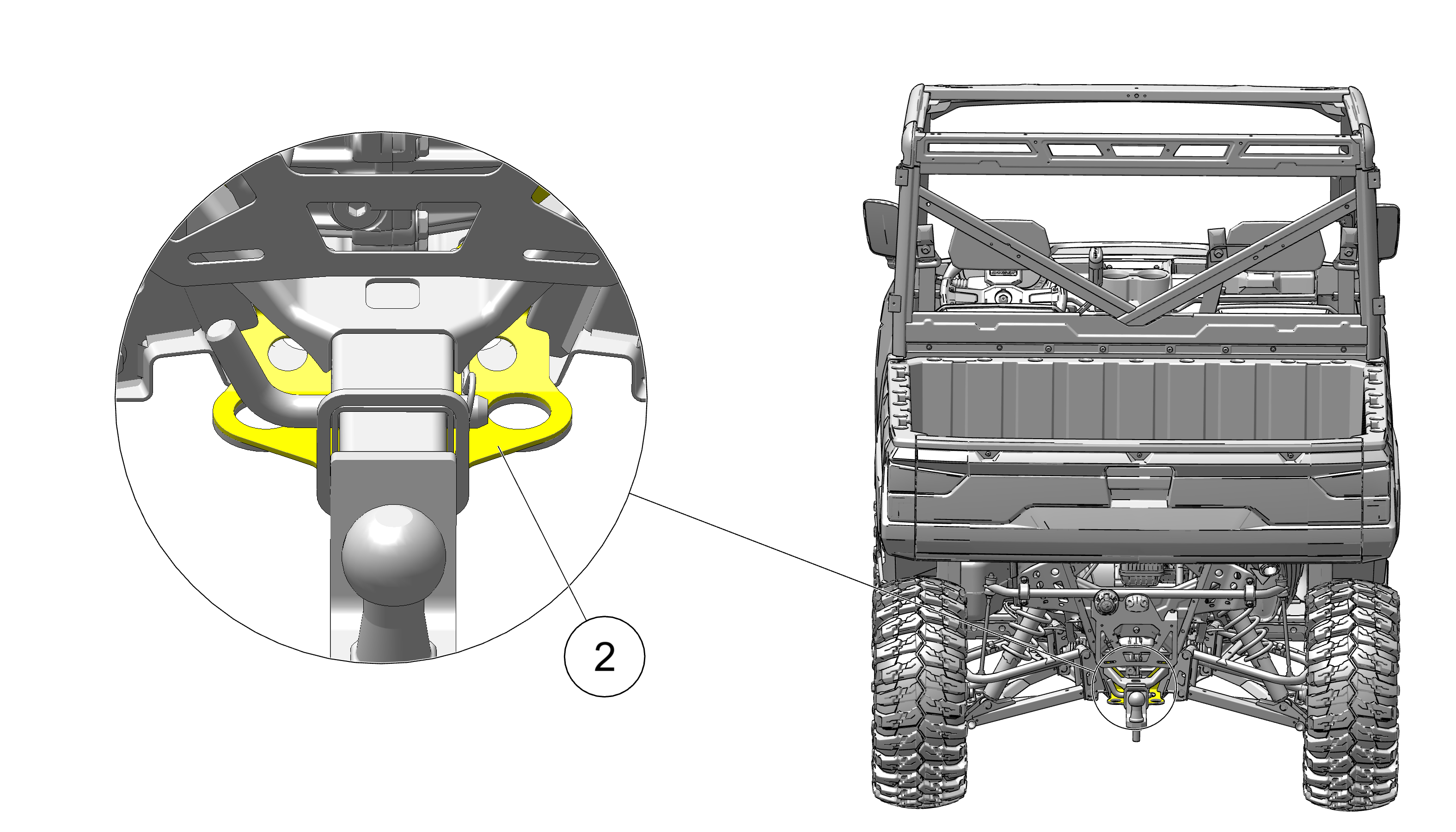 2