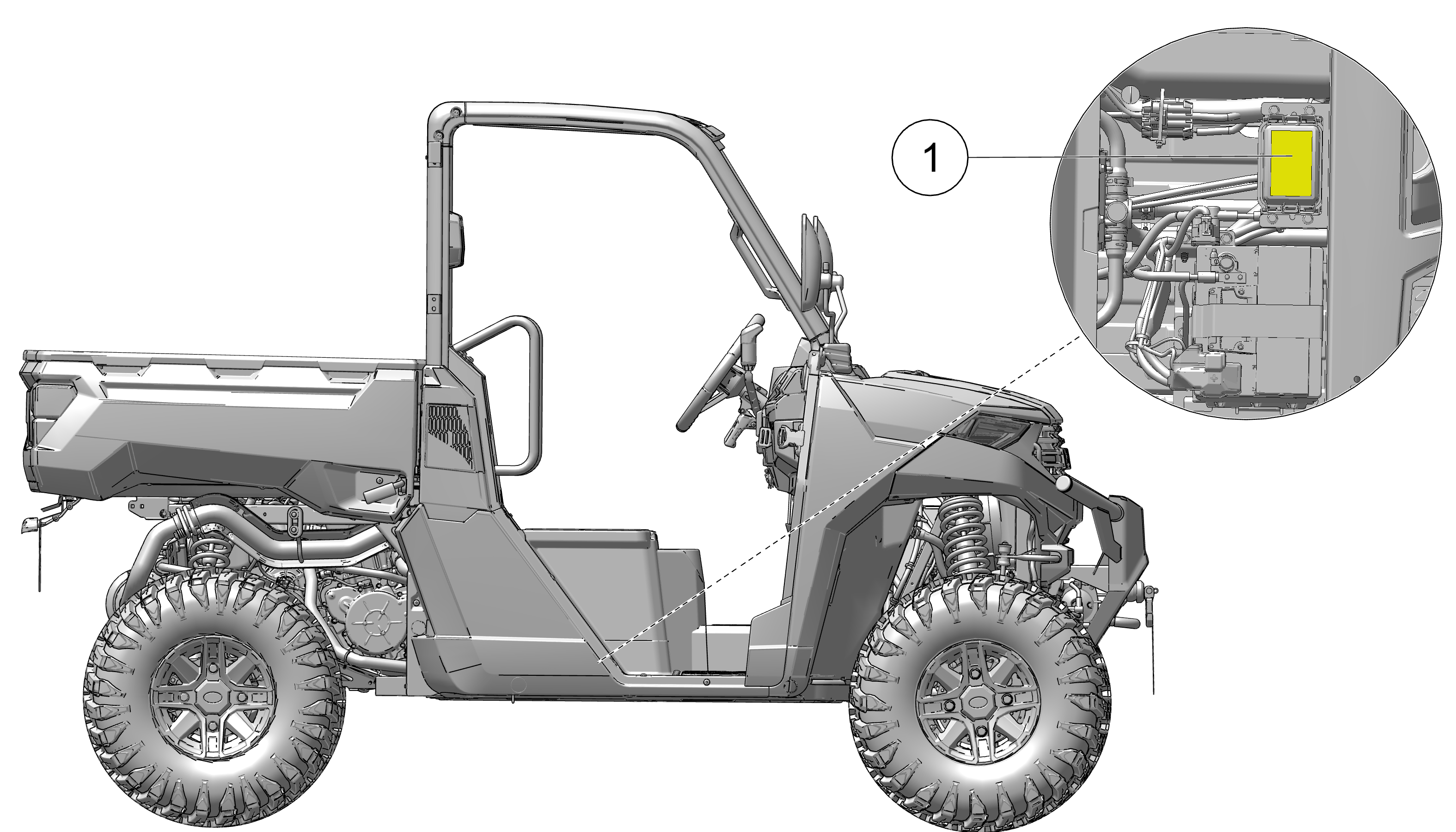 1