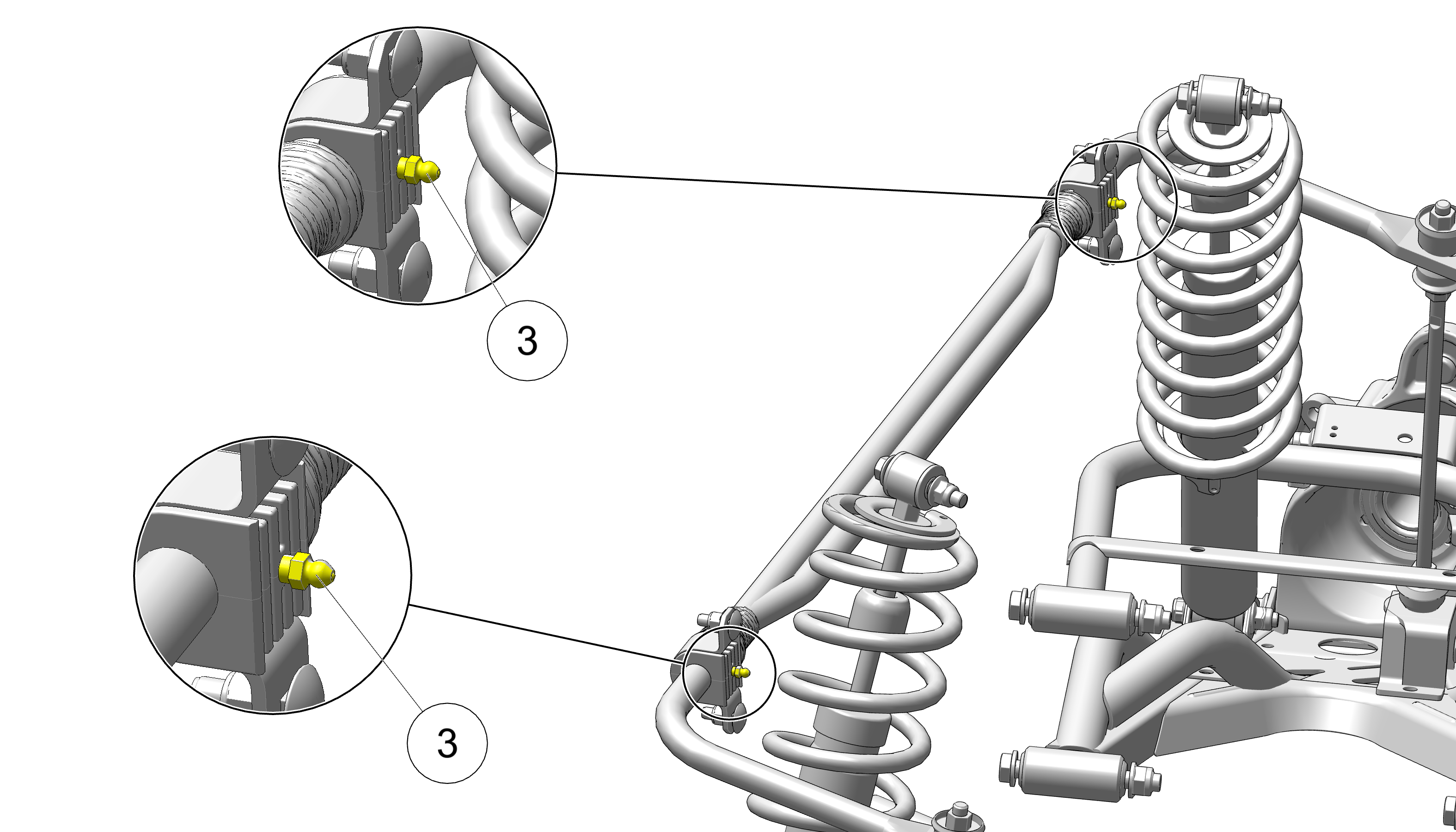 3

3