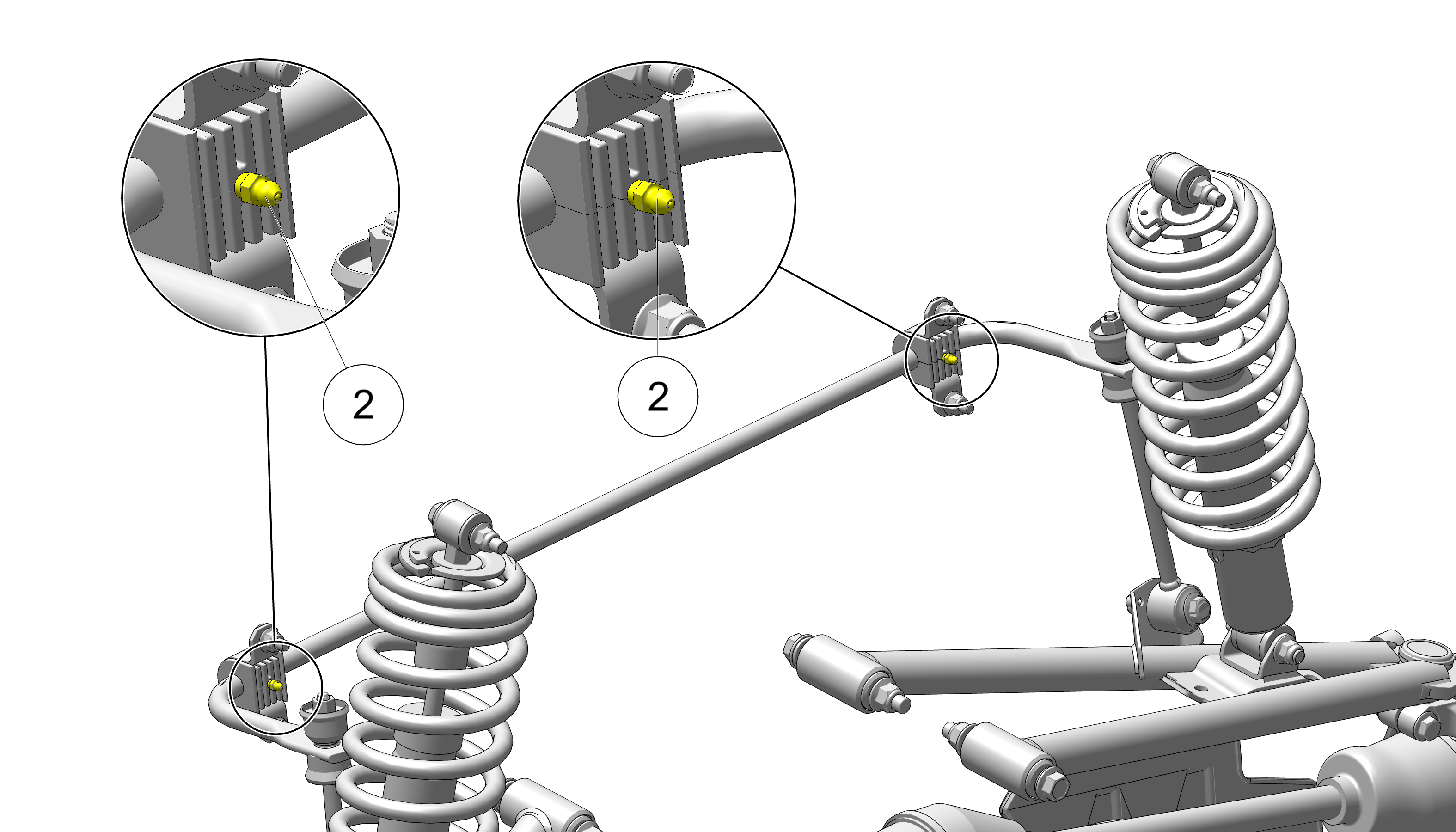 2

2