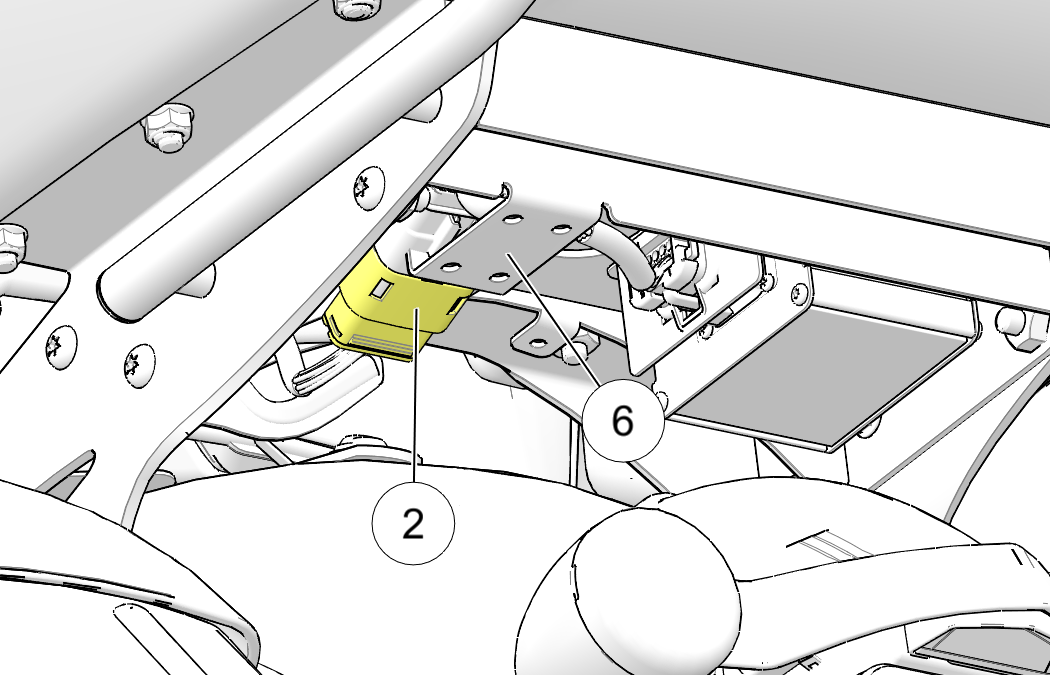 6

2