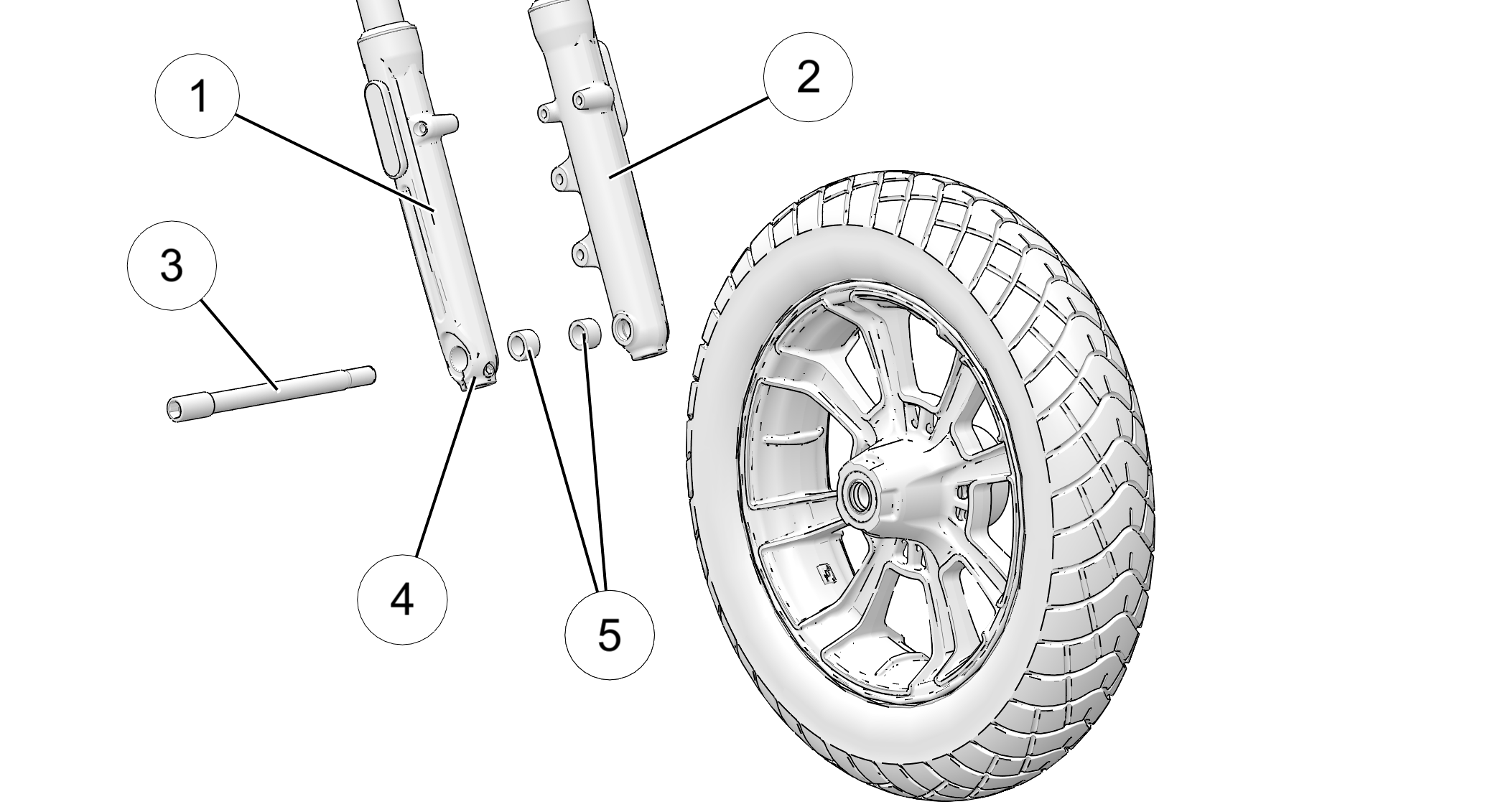 1

2

3

4

5