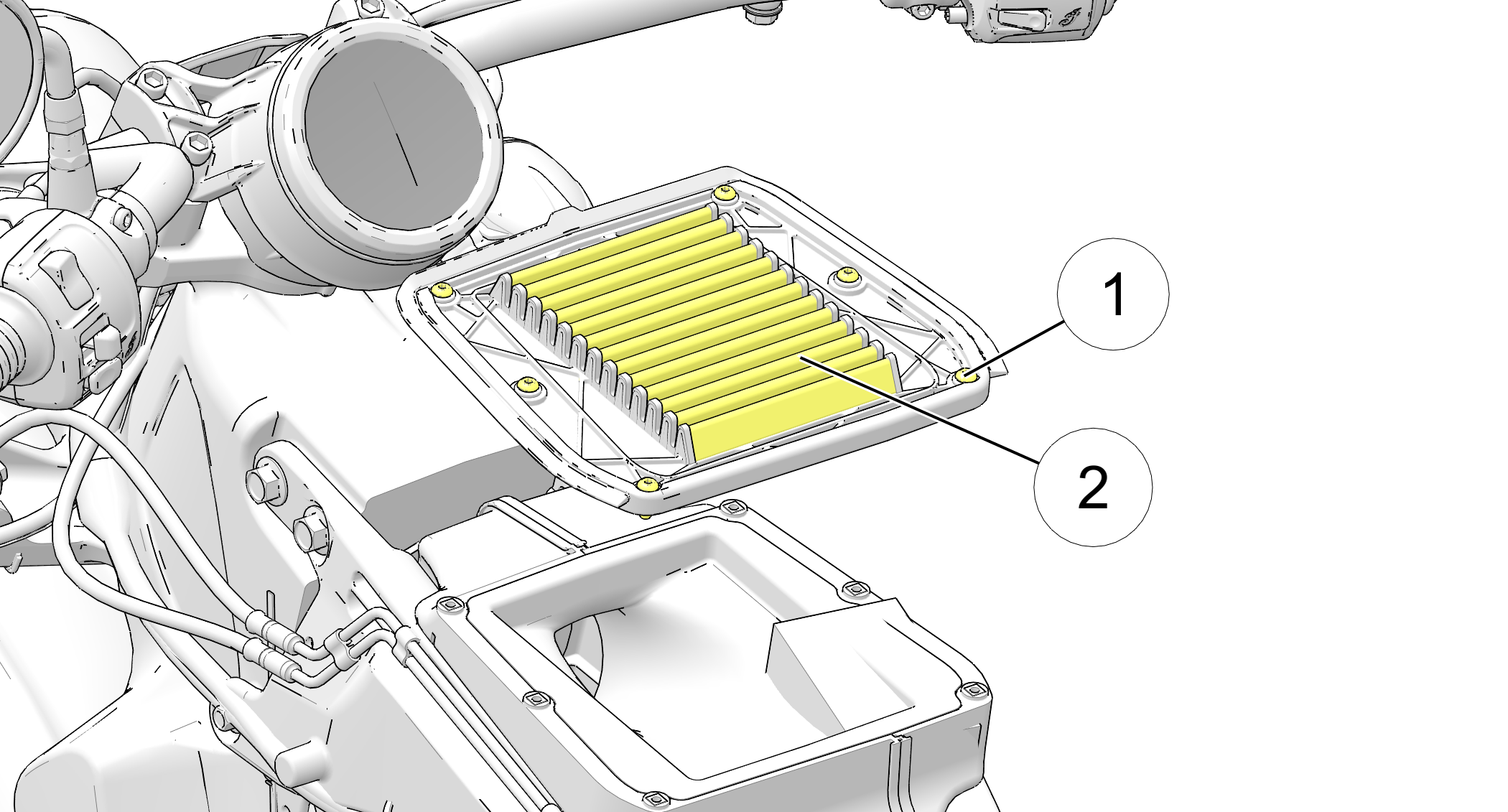 1
2