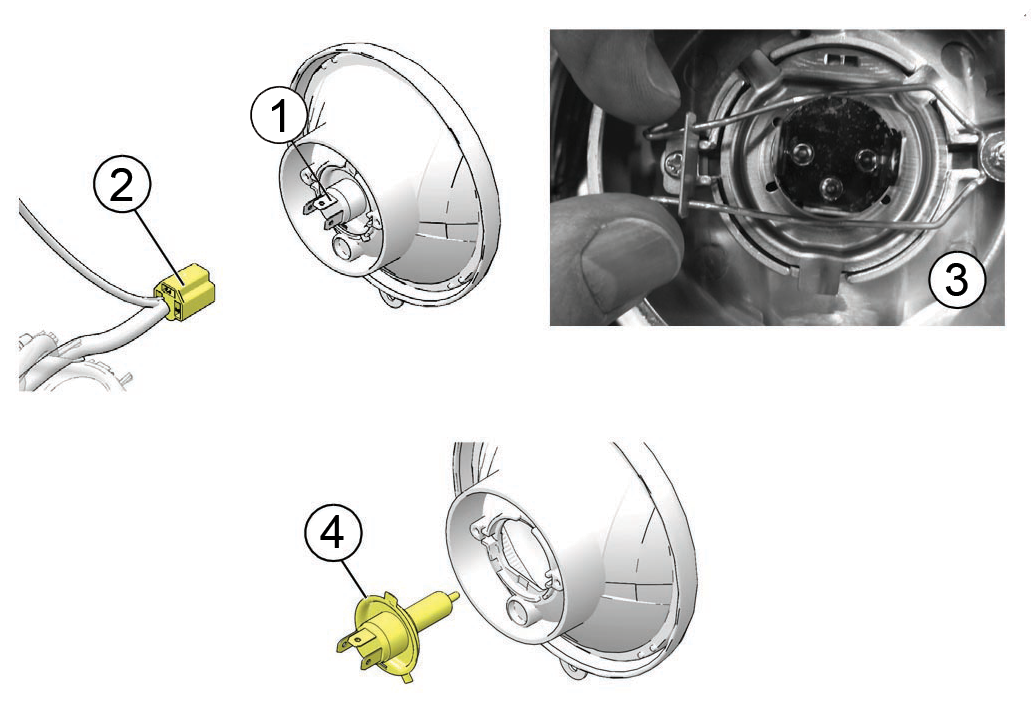 1
2
3
4