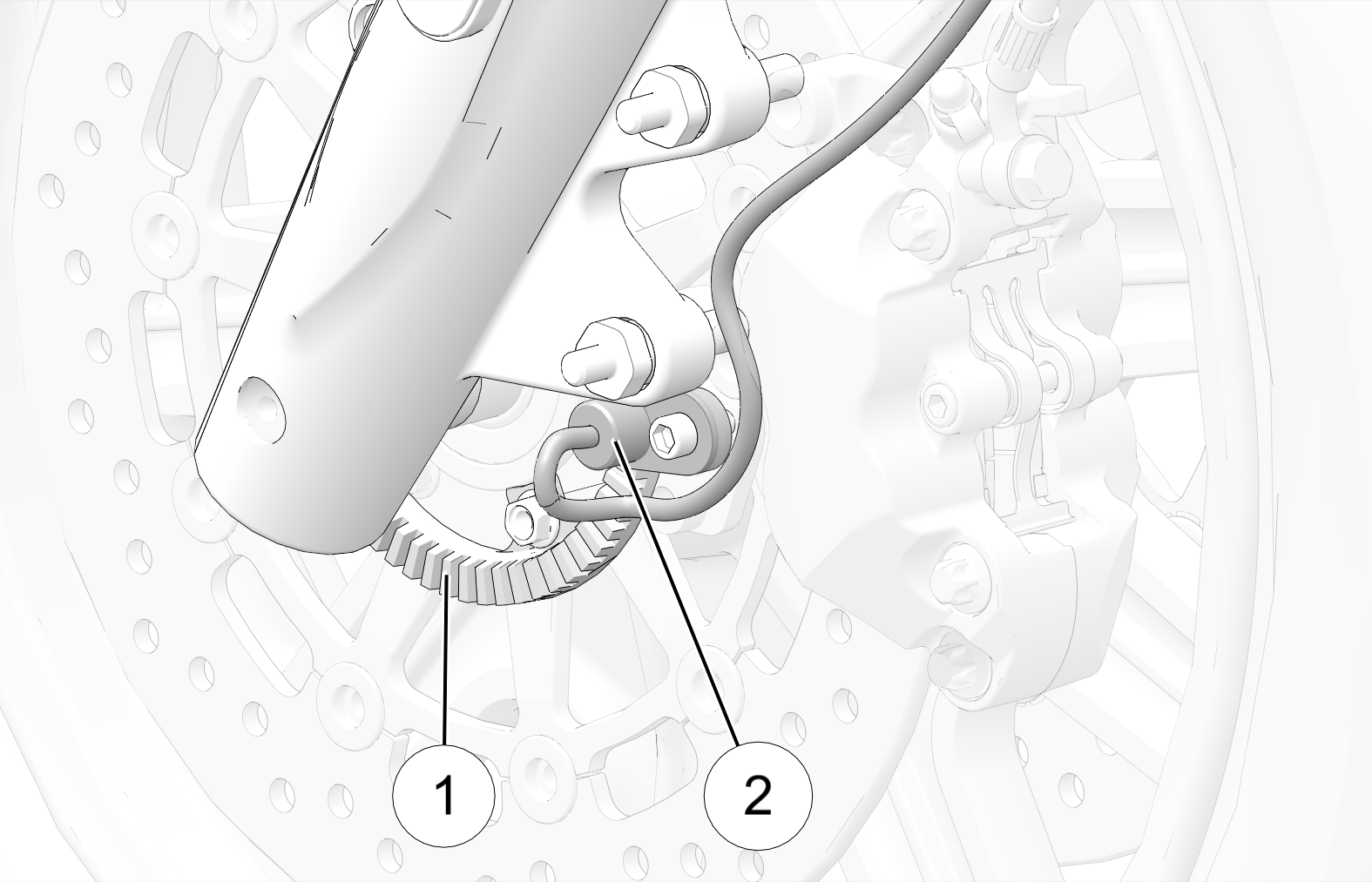 1
2