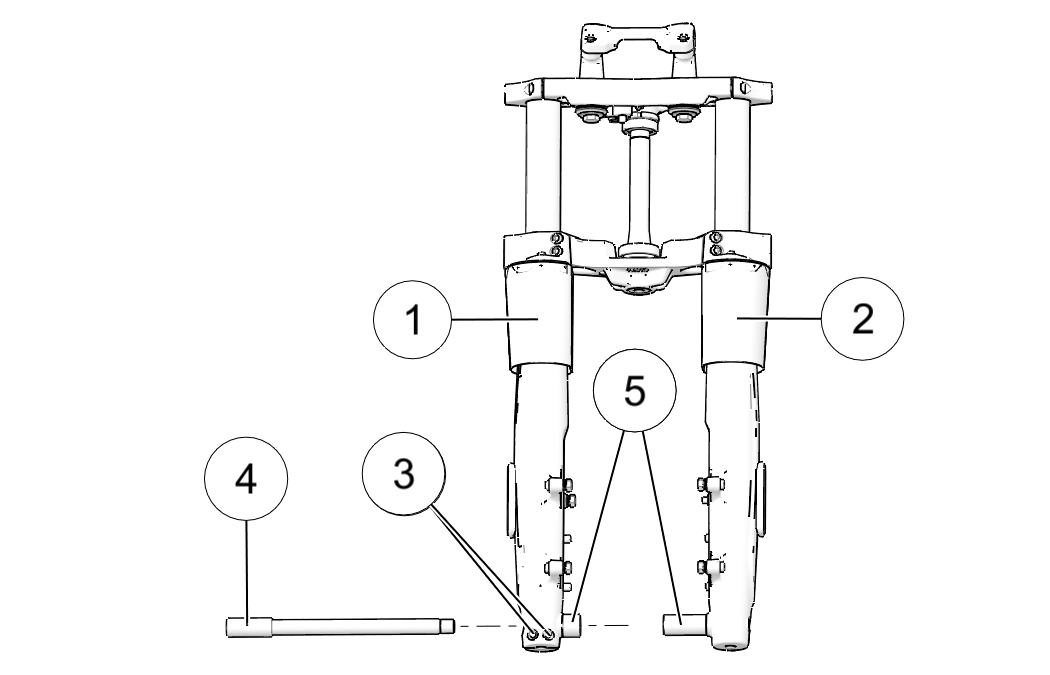 1
2
5
4
3