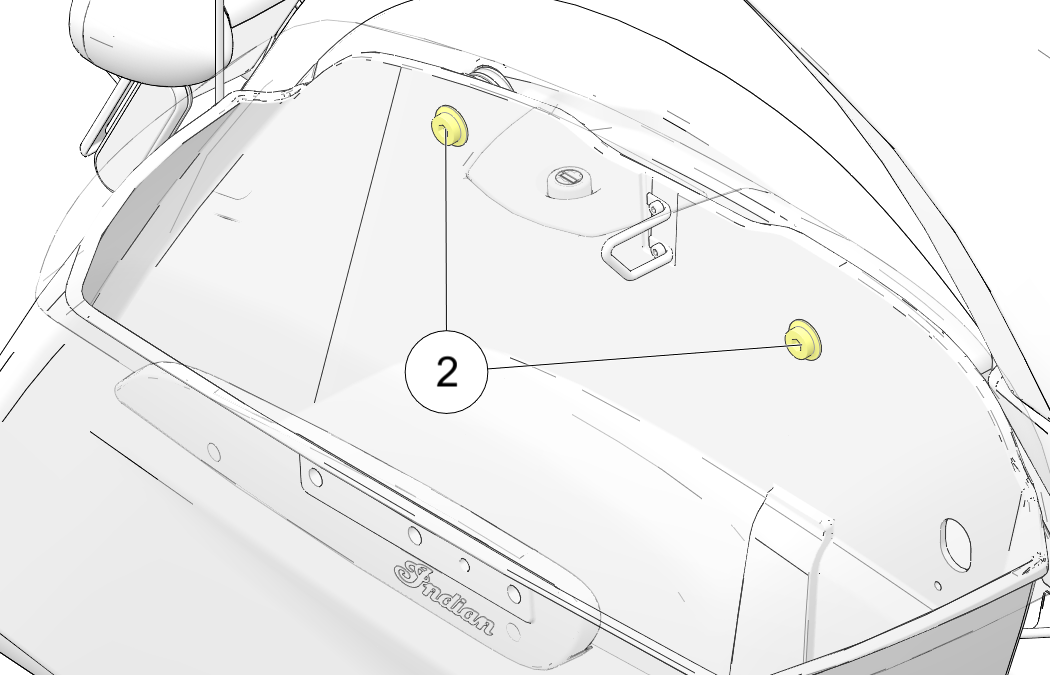 2

Indian