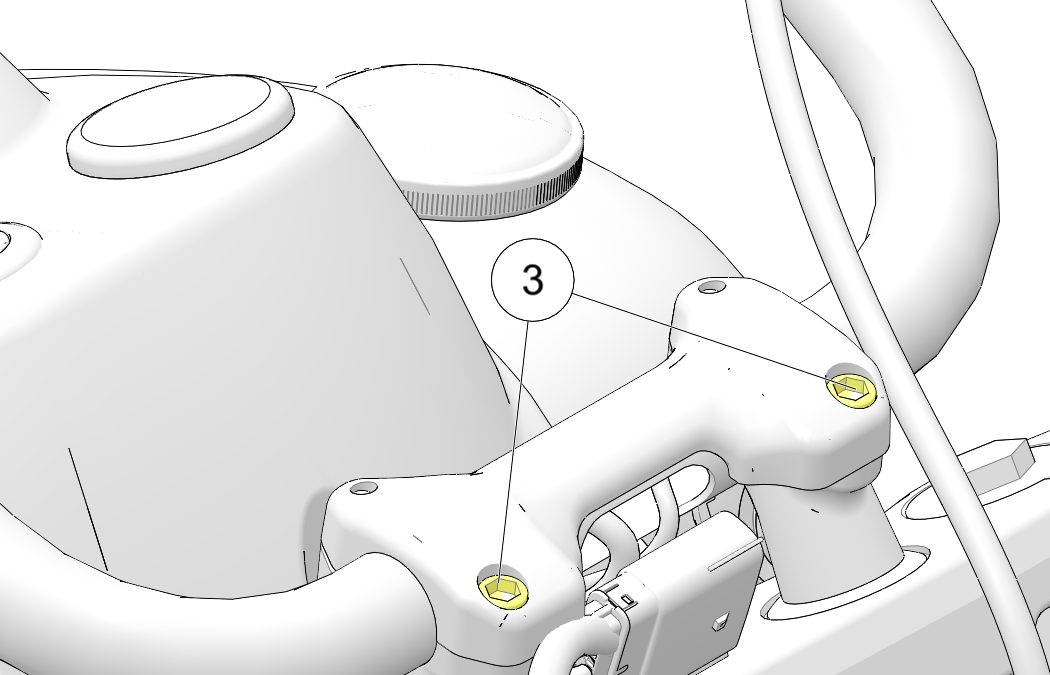 3