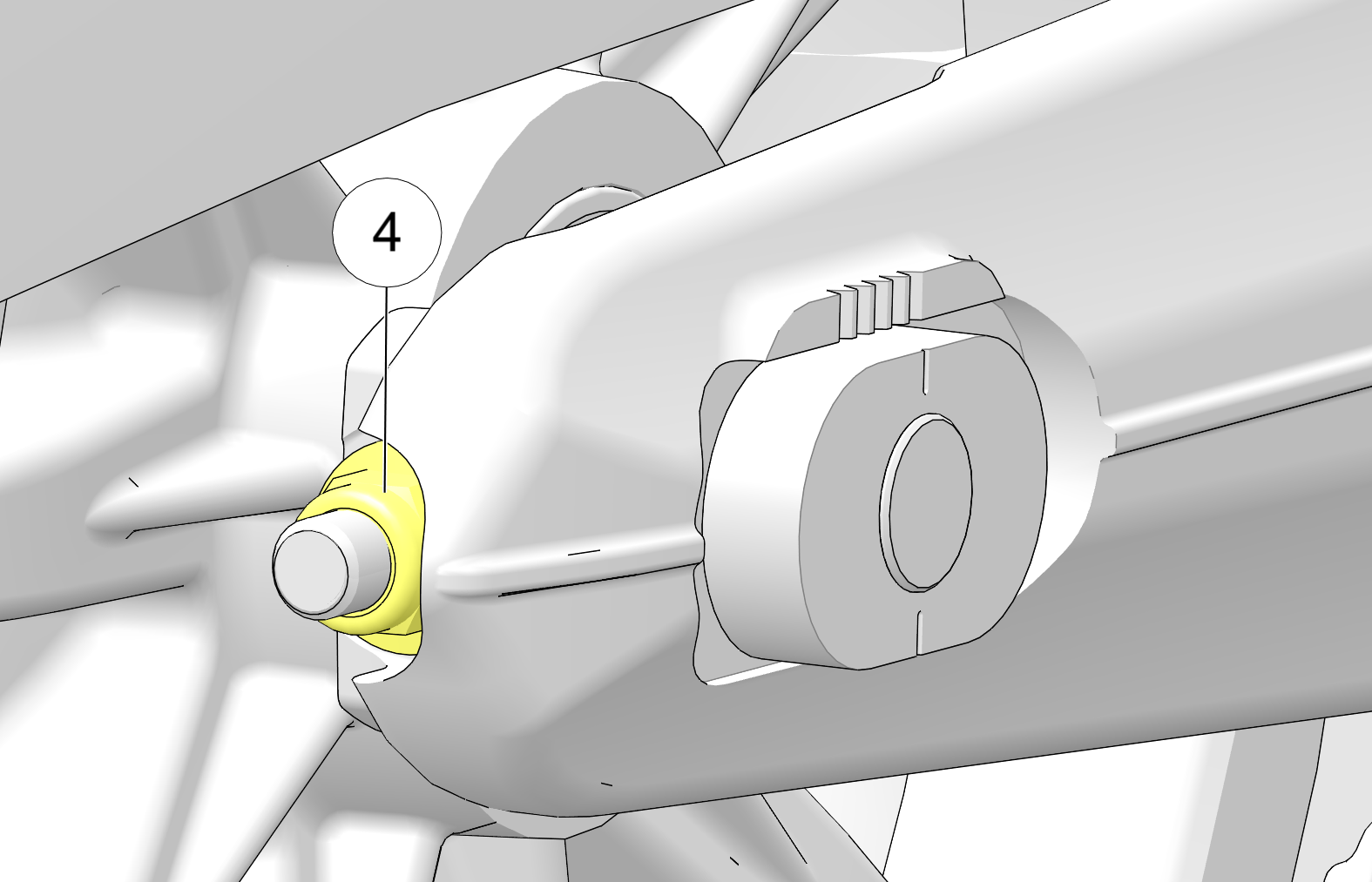 4