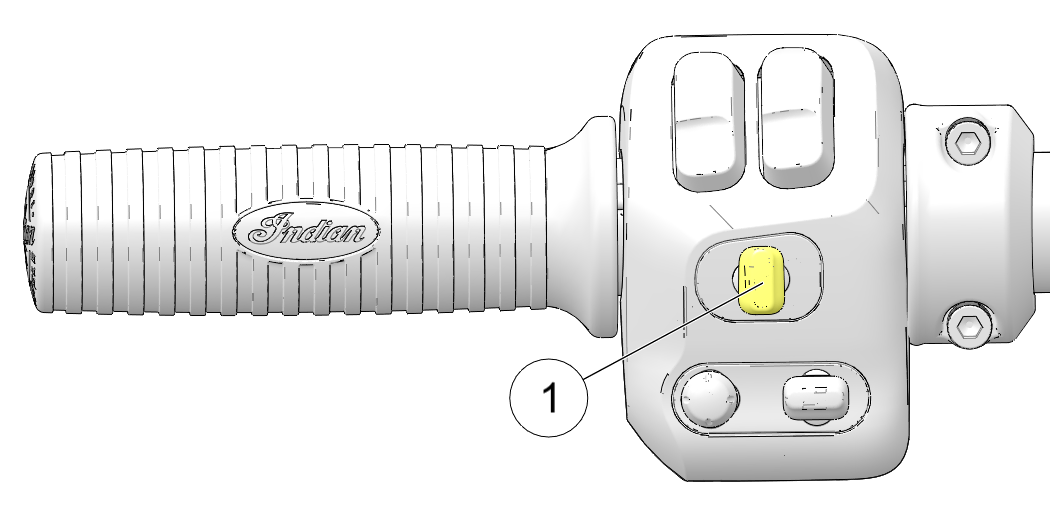 Indian

1