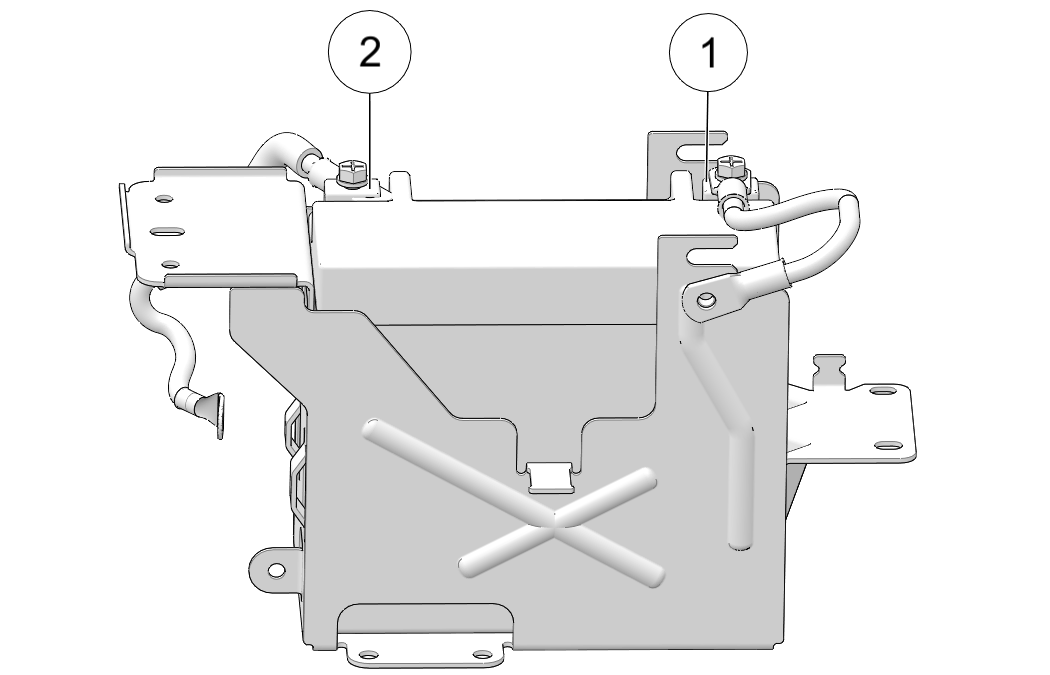 2

1