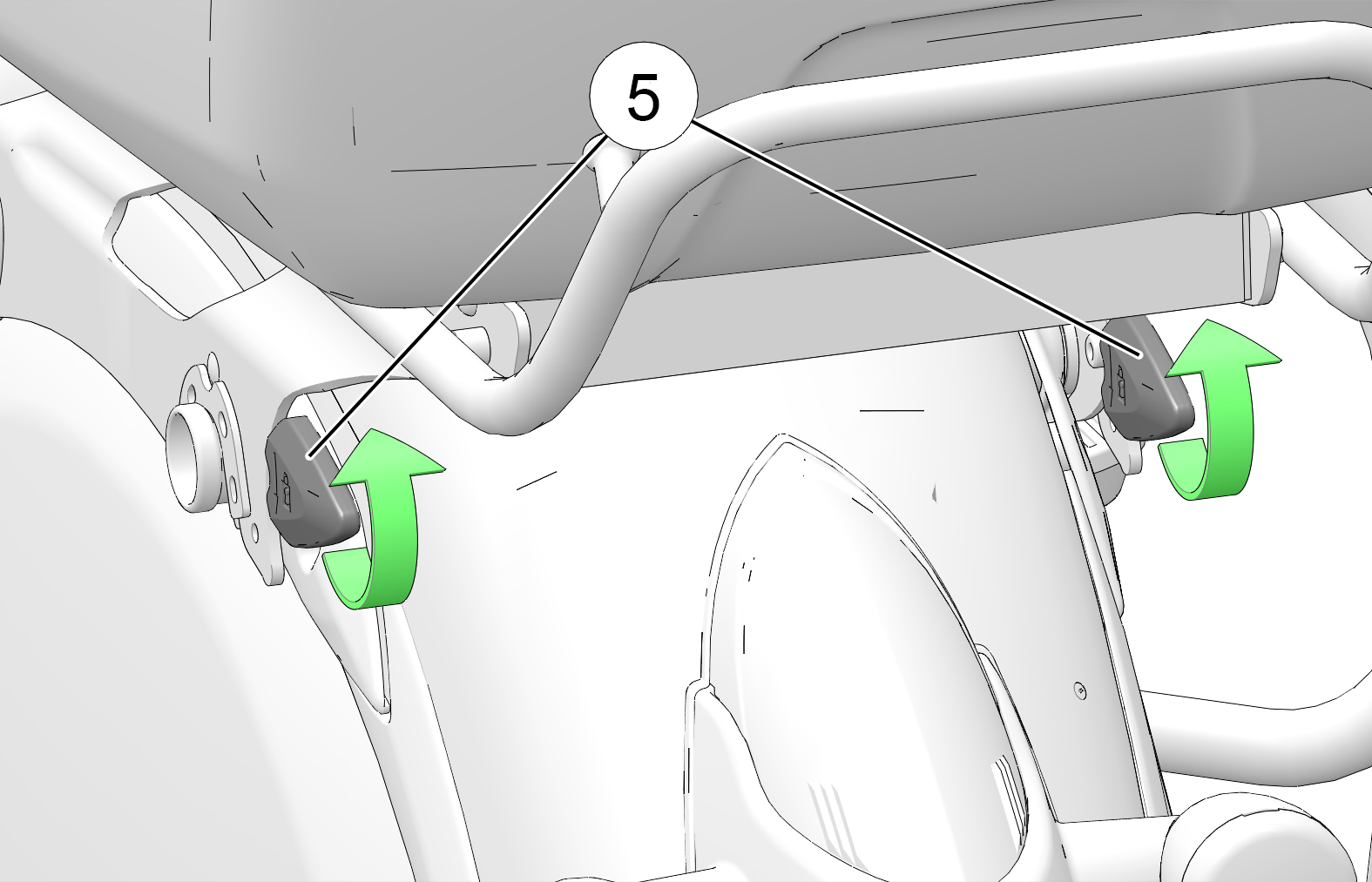 5