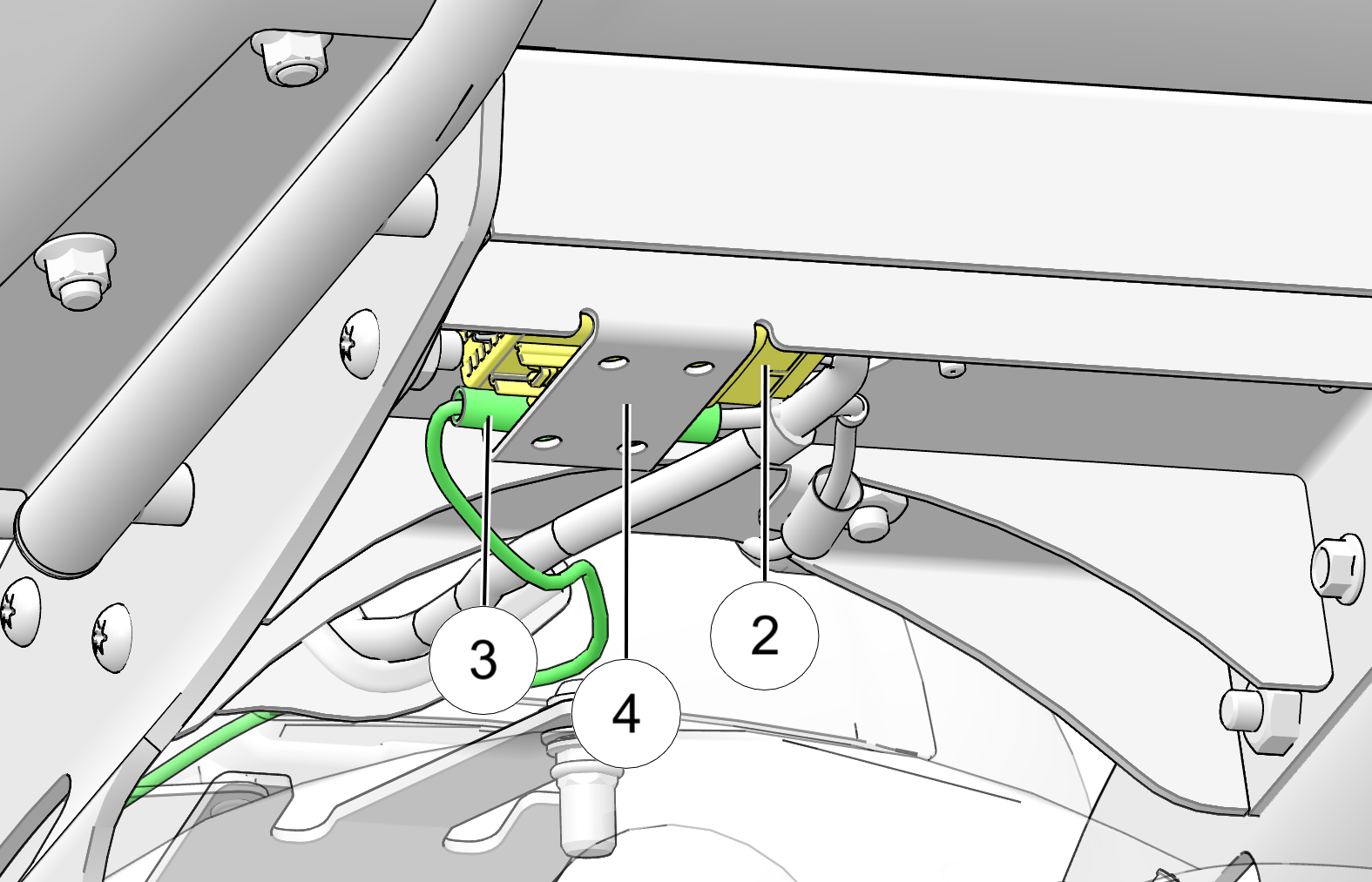 3
4
2