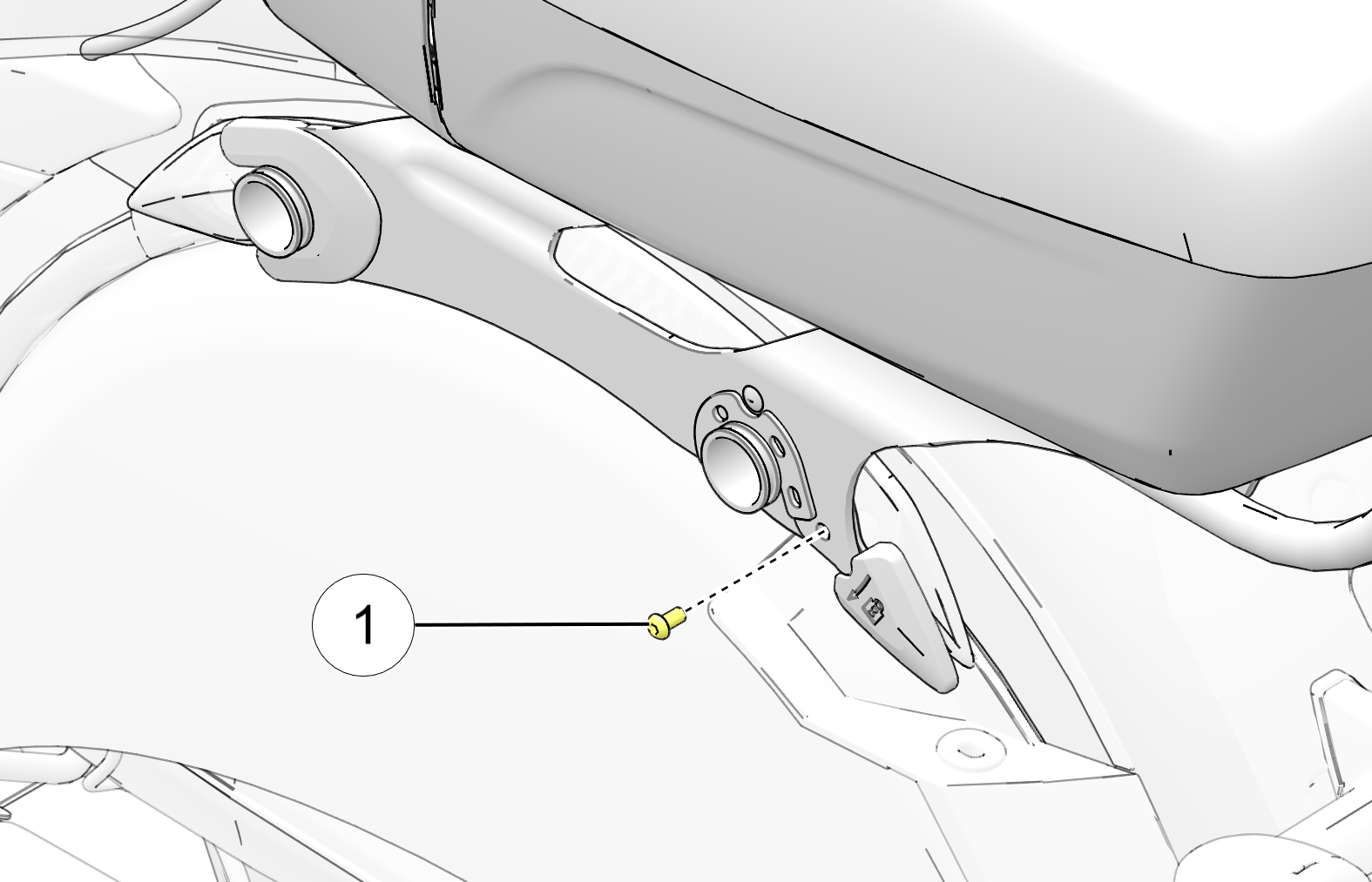 1