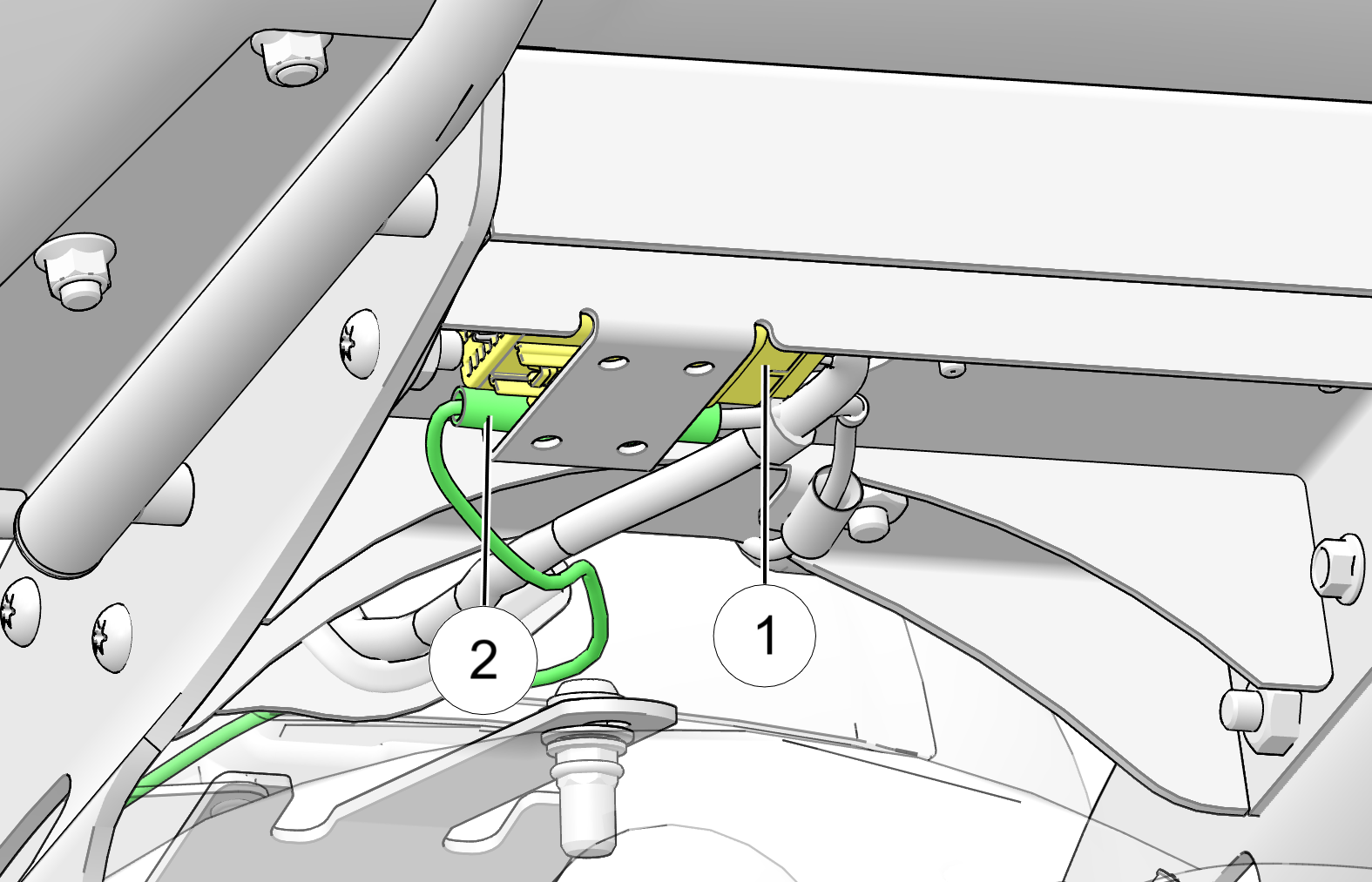 2
1