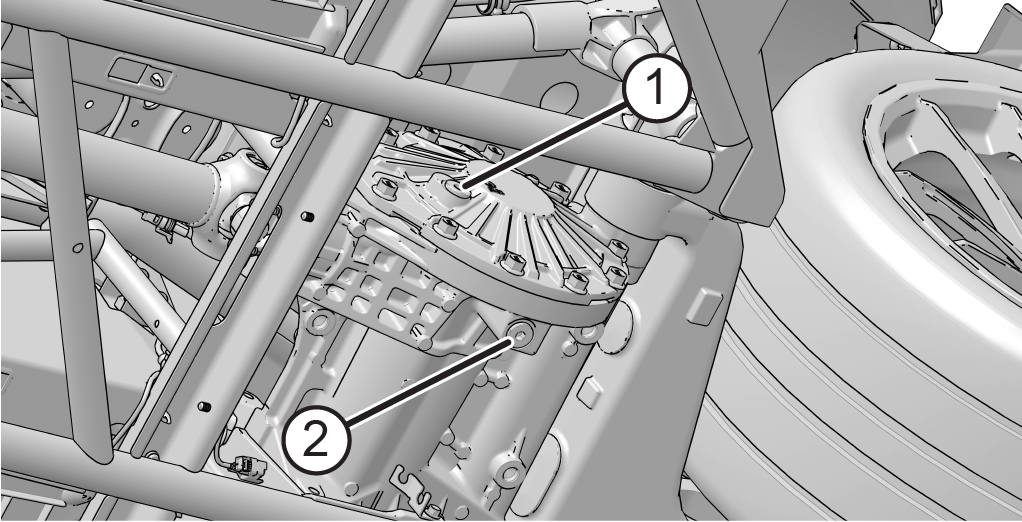 1
2