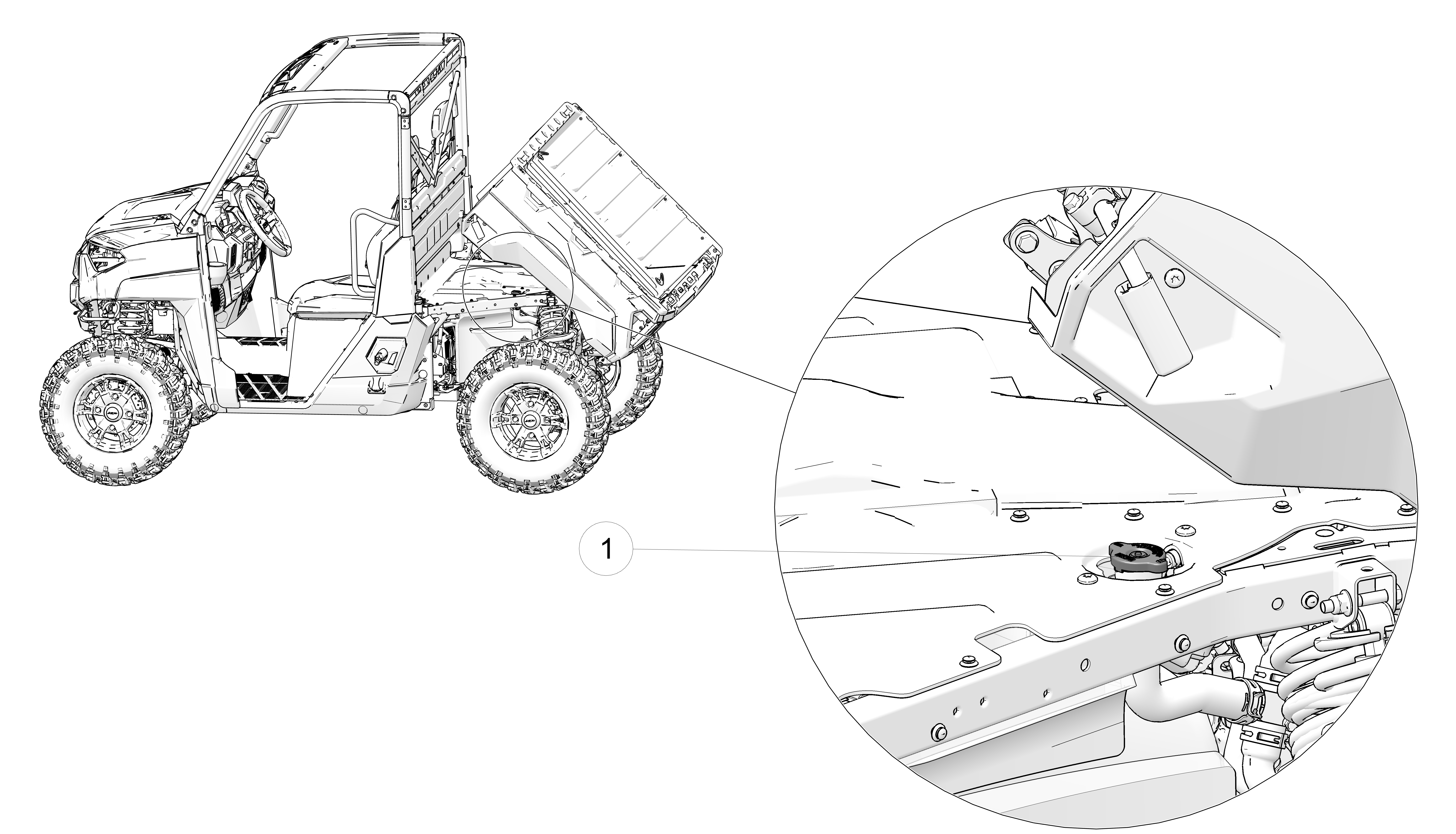 1