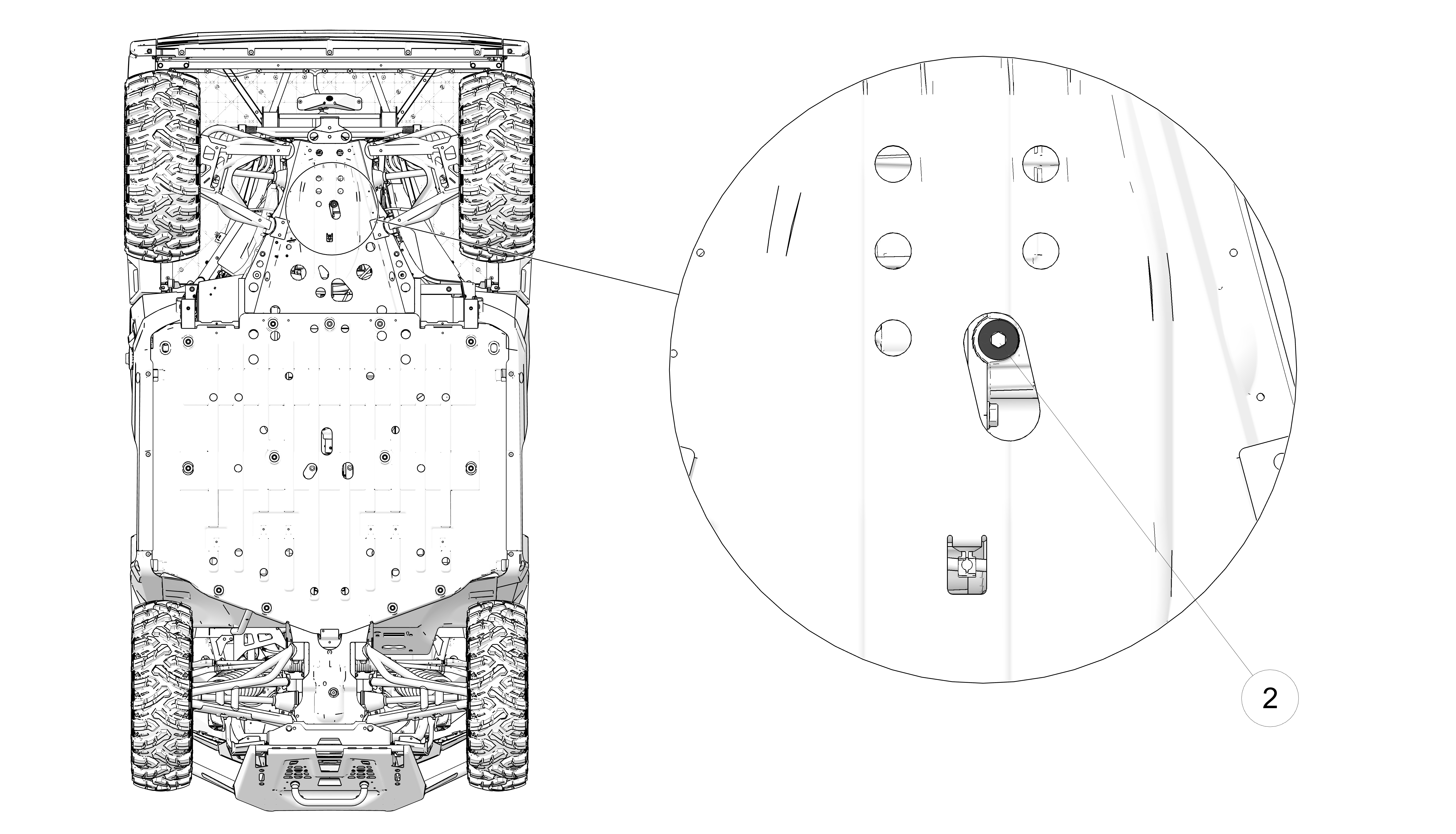 2