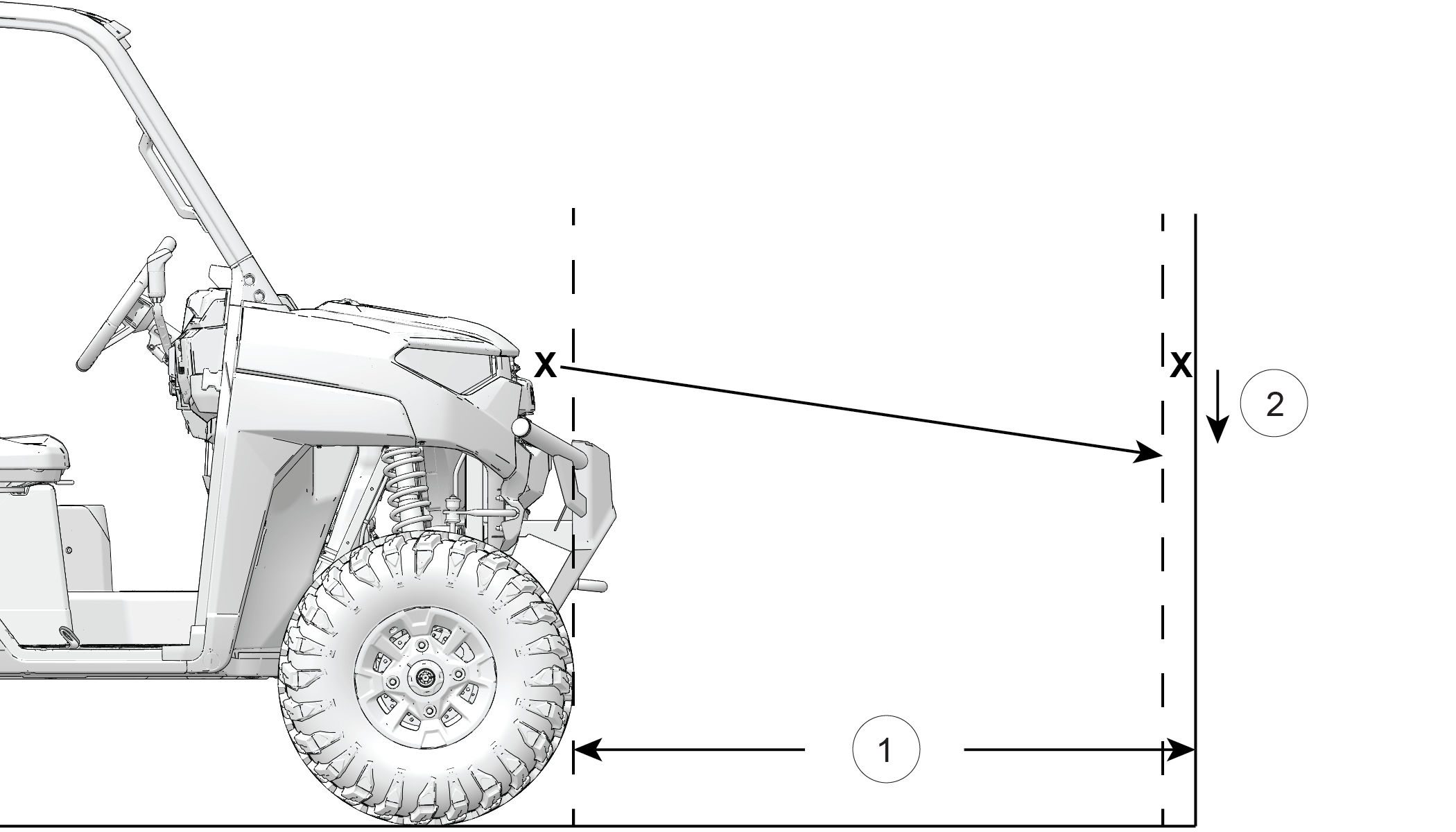 X
X
2
1