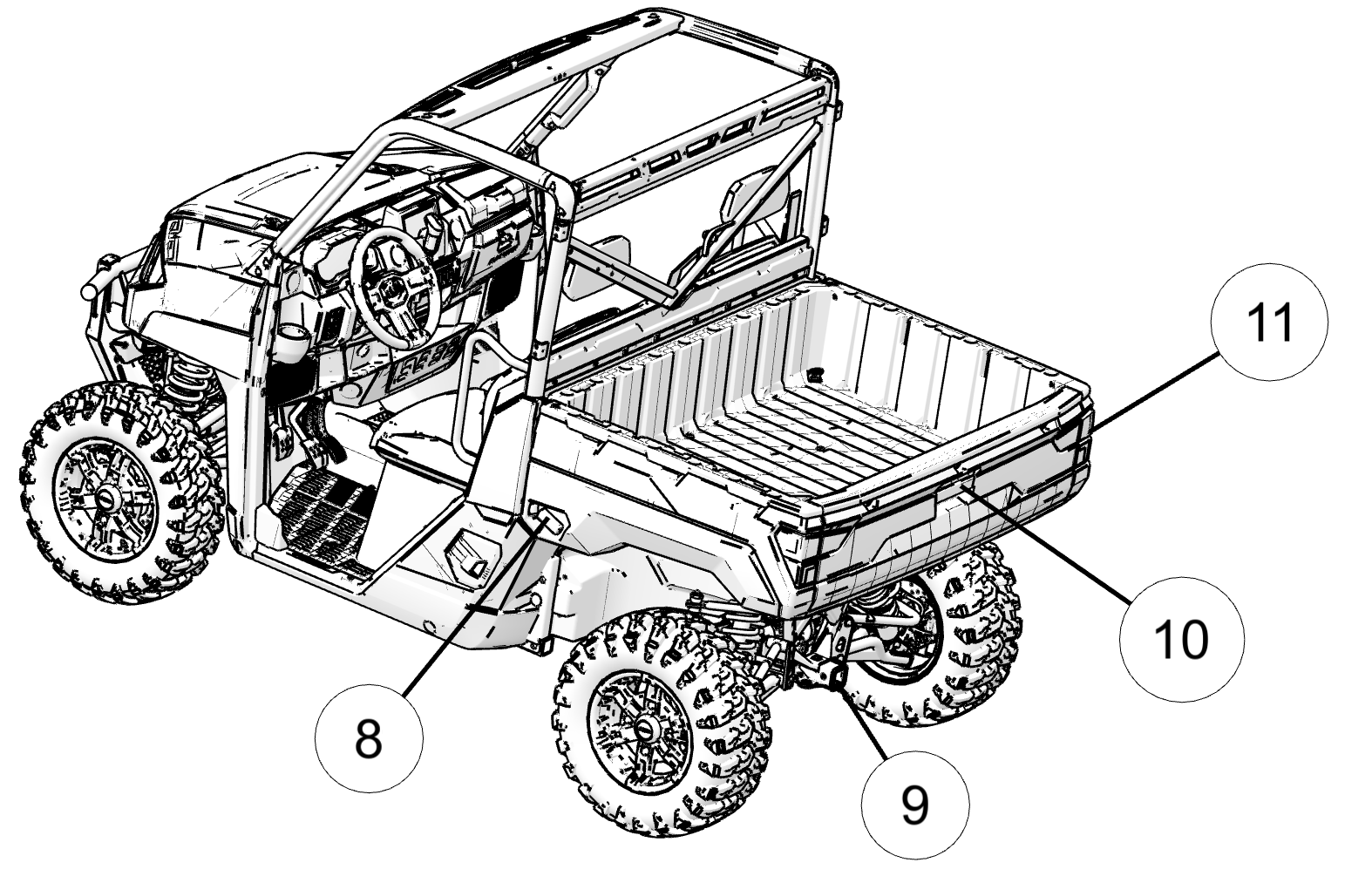 11

10

8

9