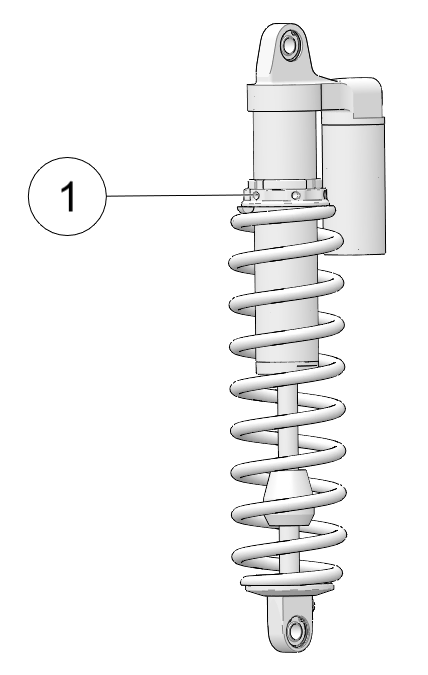 1