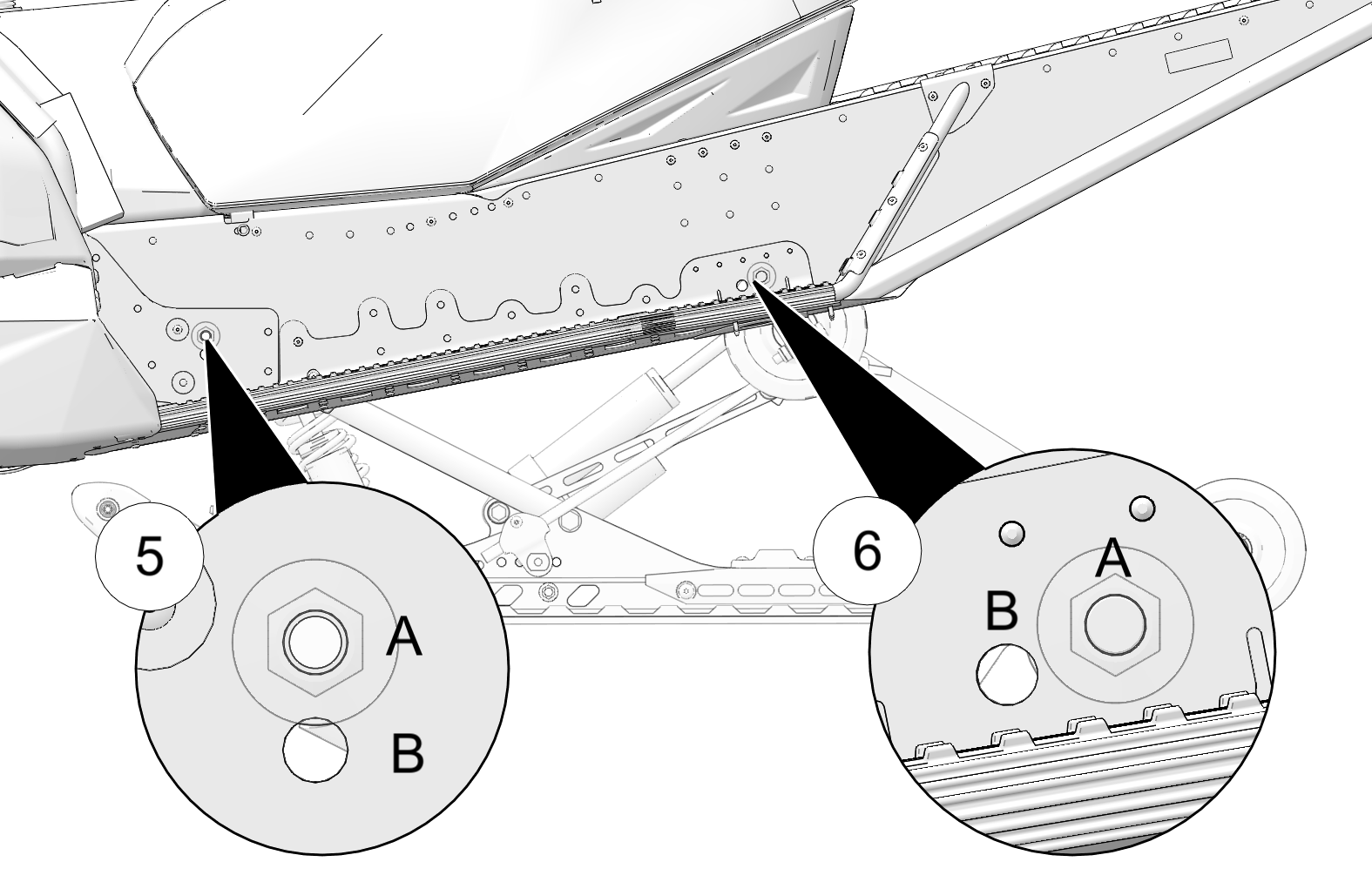 5
A
B
6
A
B