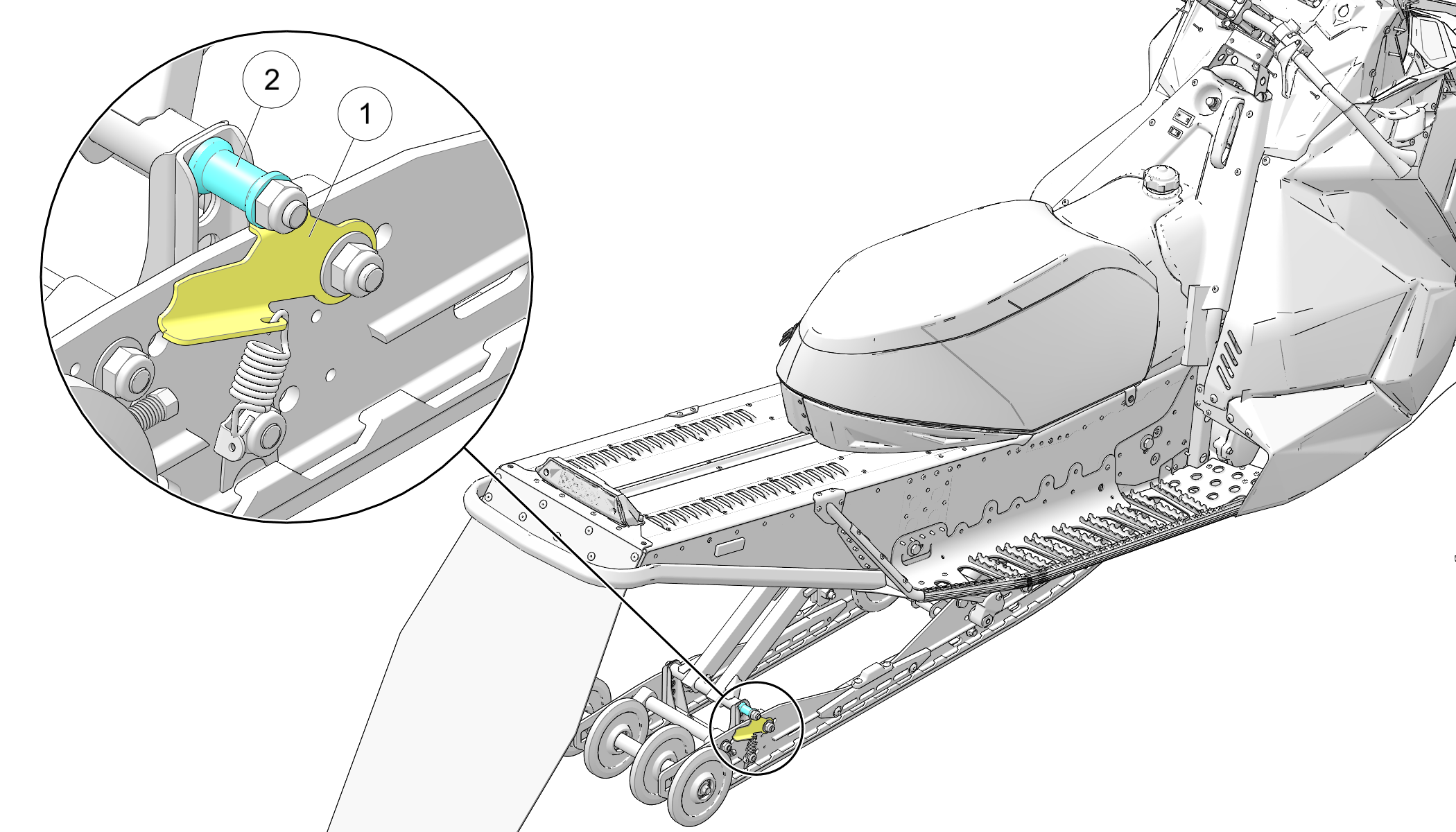 2

1