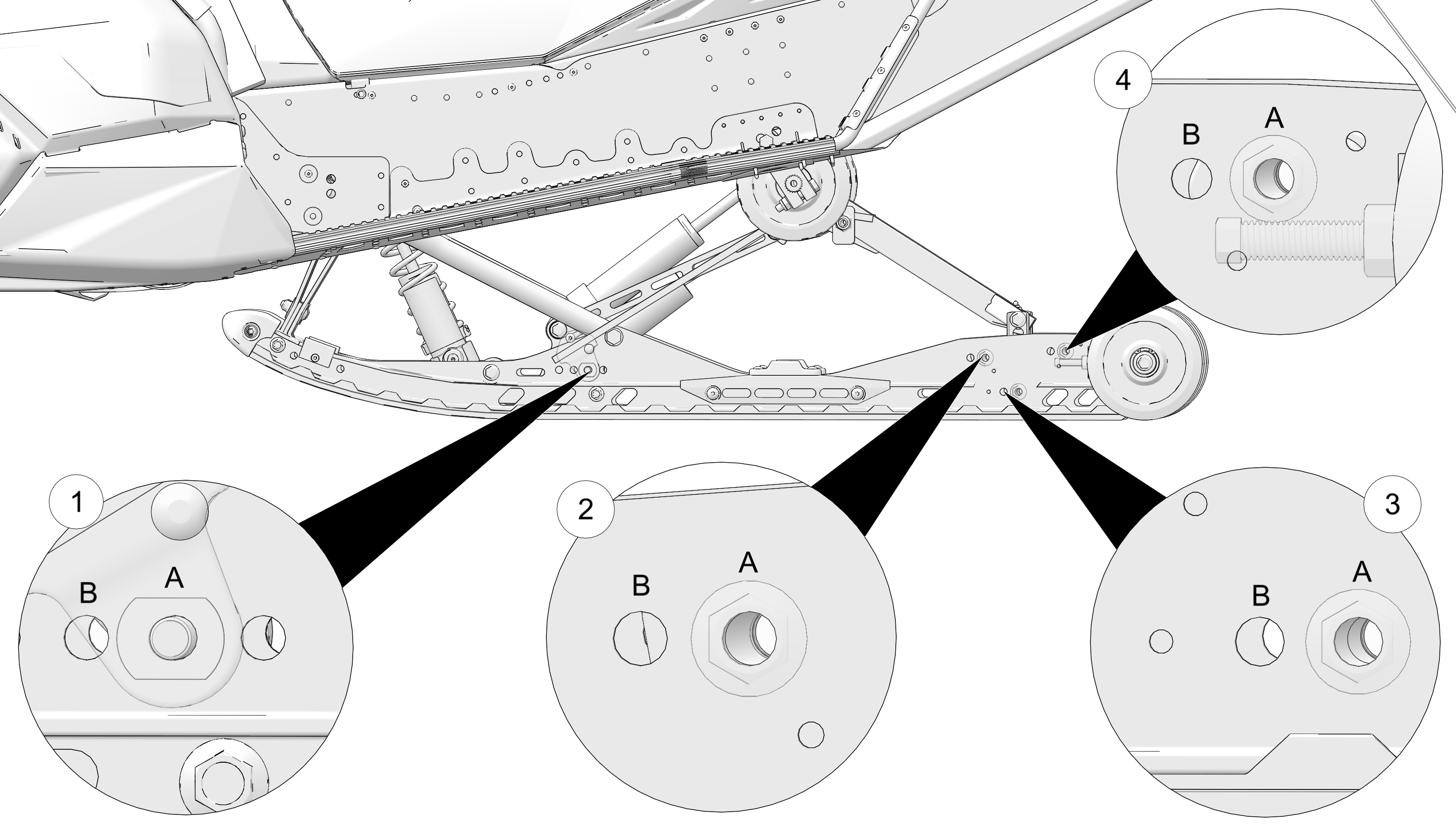 4
B
A

1
B
A

2
B
A

3
B
A