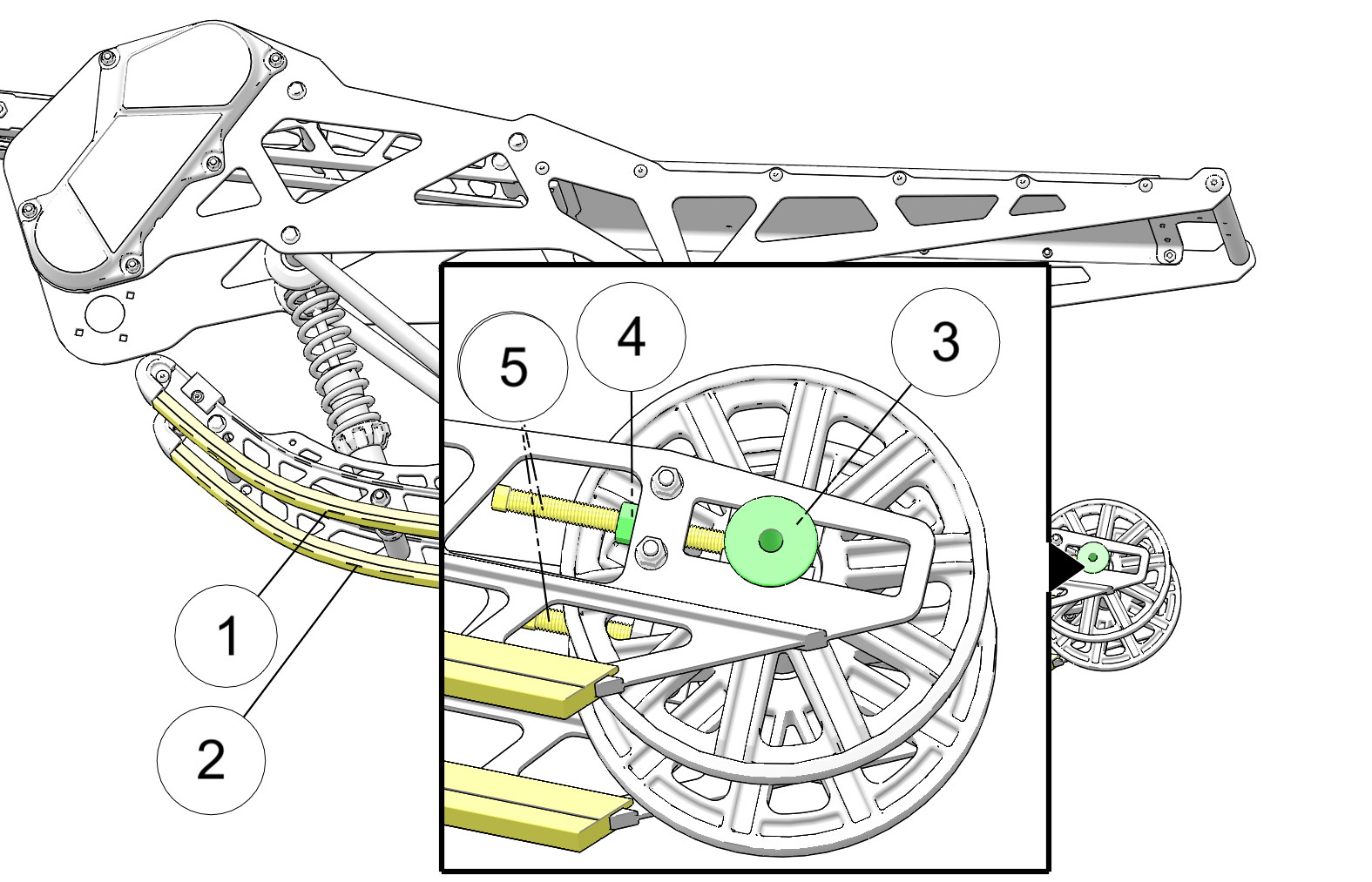 5
4
3
1
2