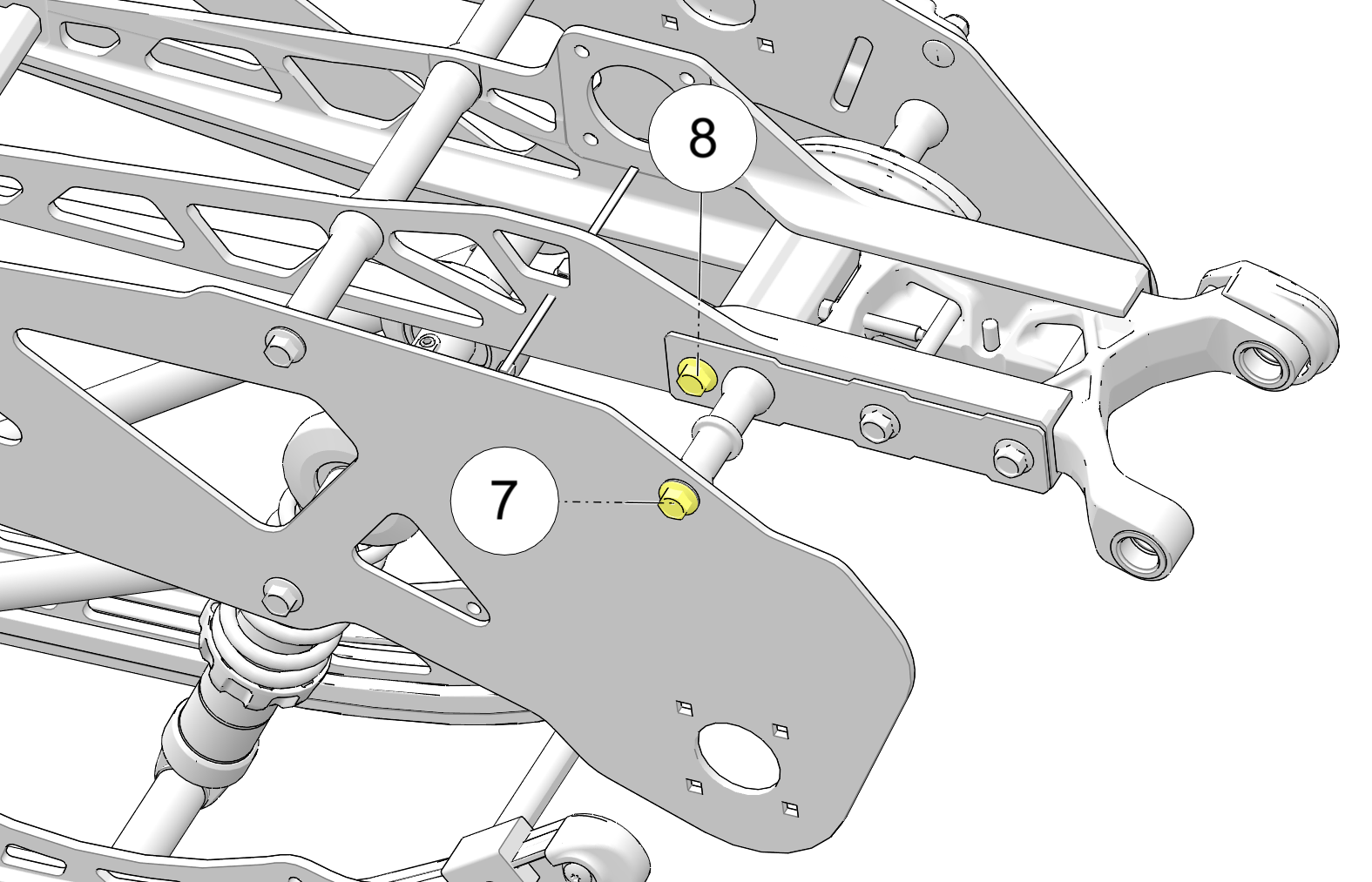 8

7