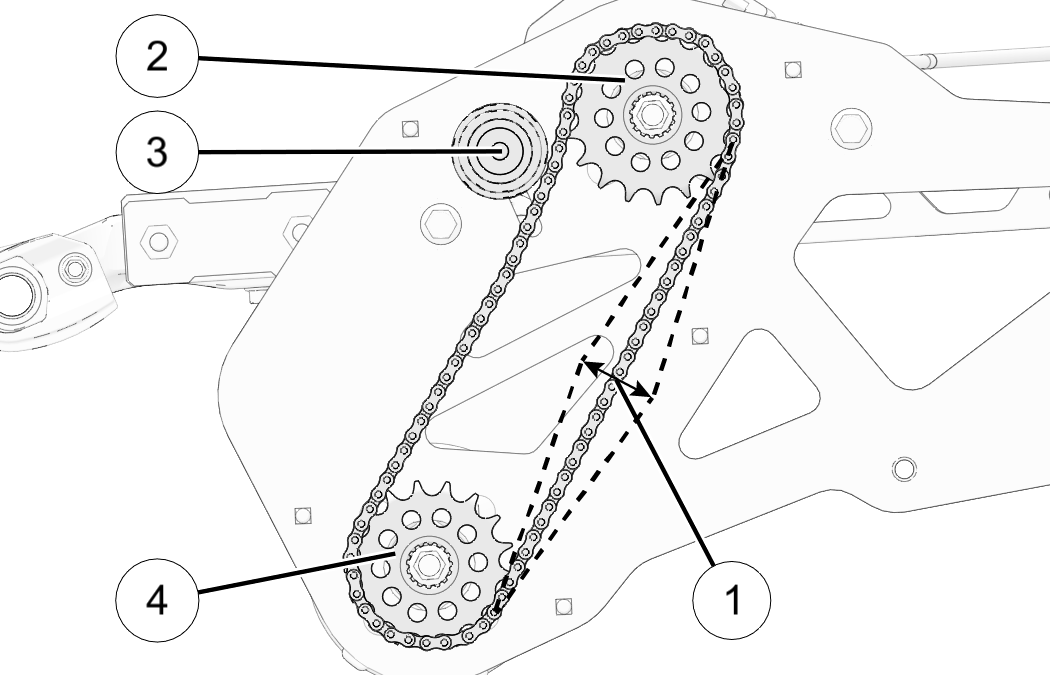 2
3
4
1