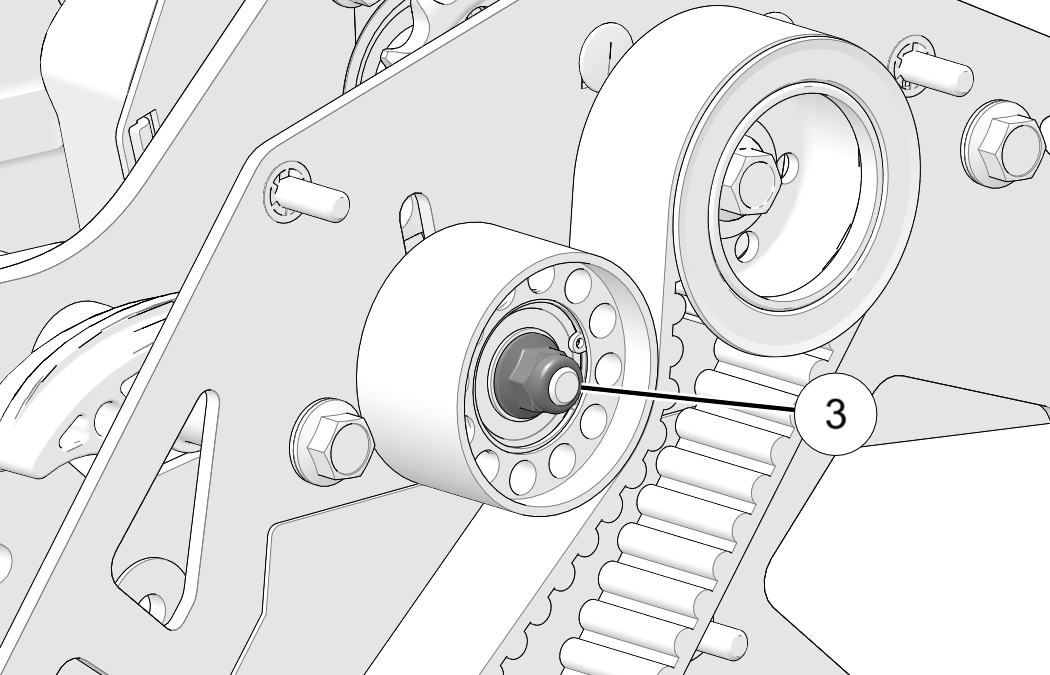 3