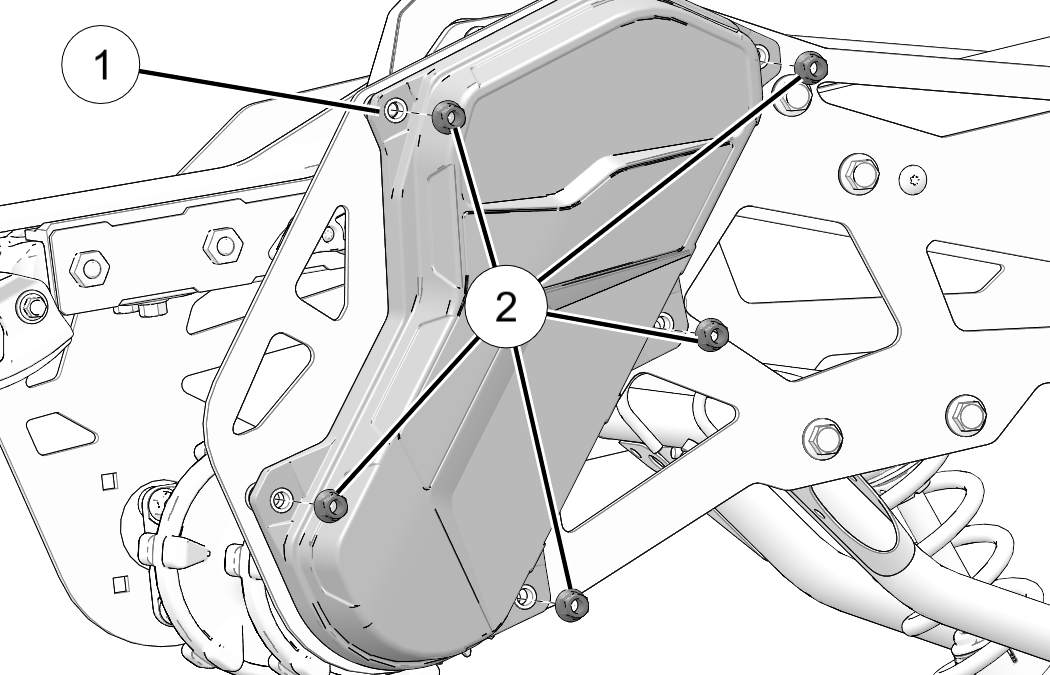 1
2