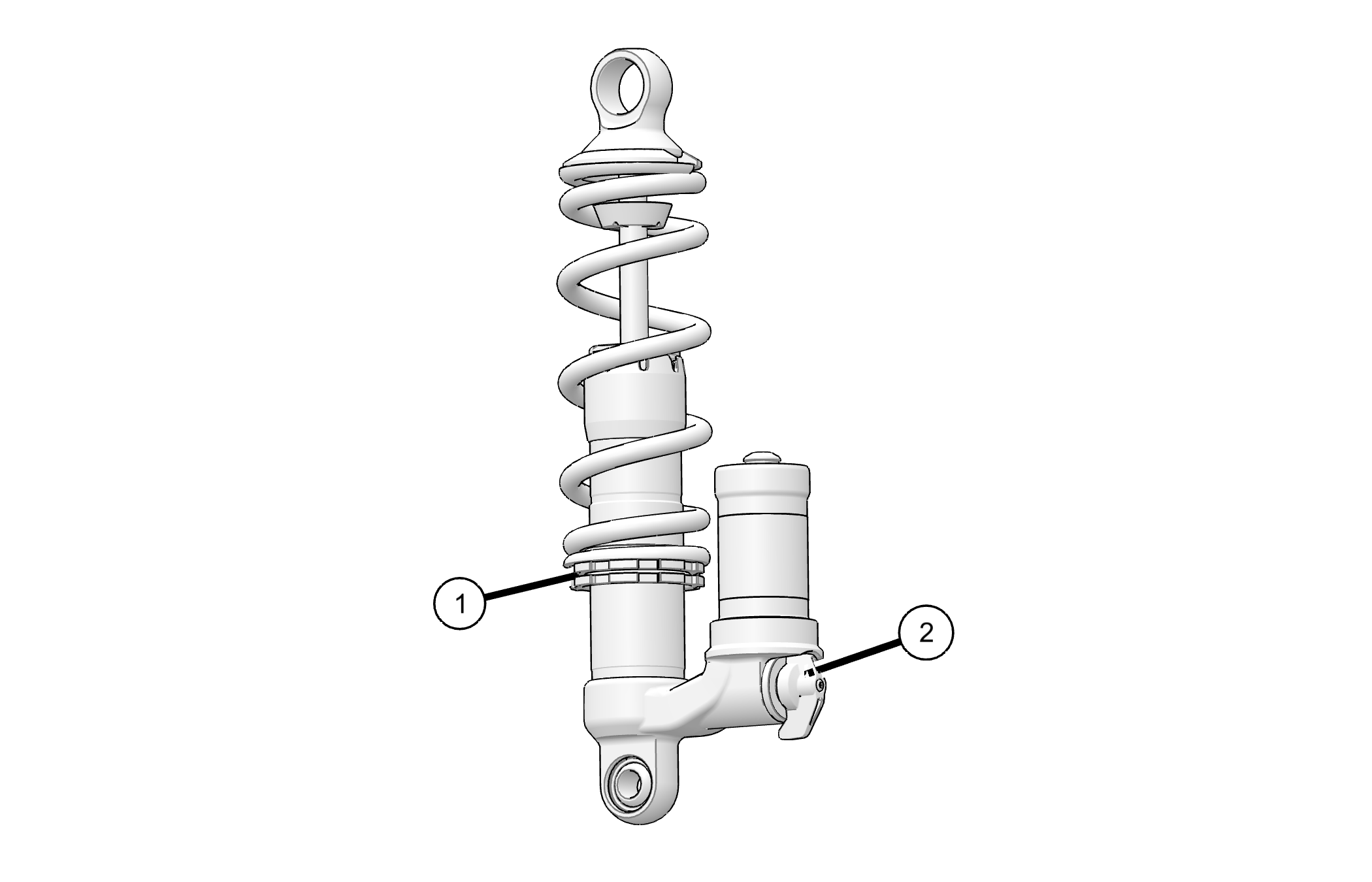 1

2