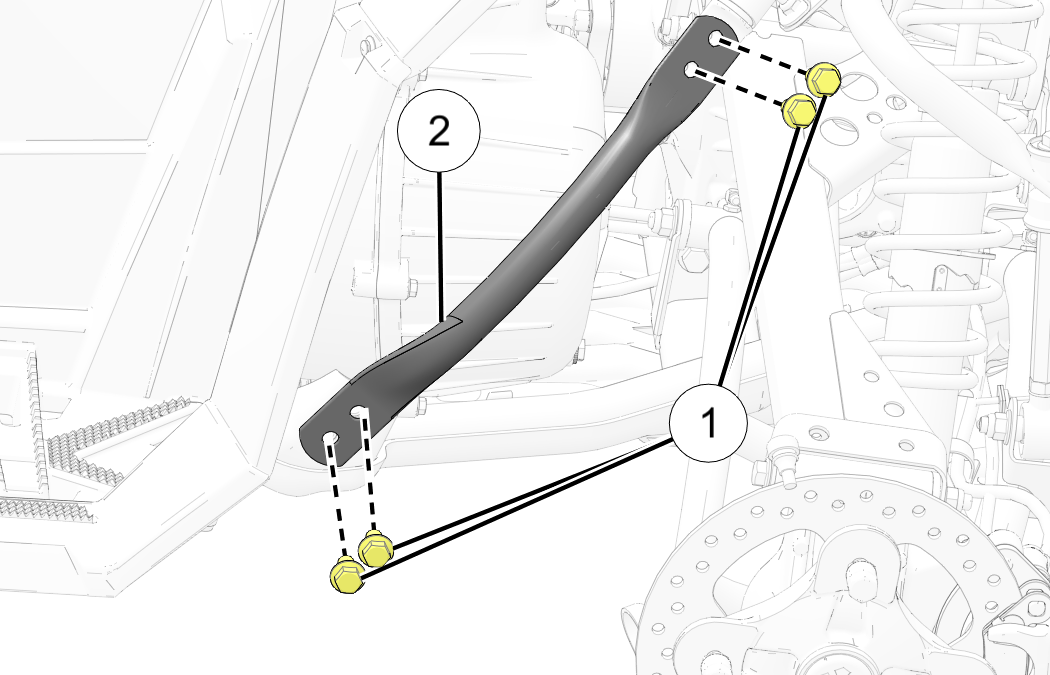 2

1