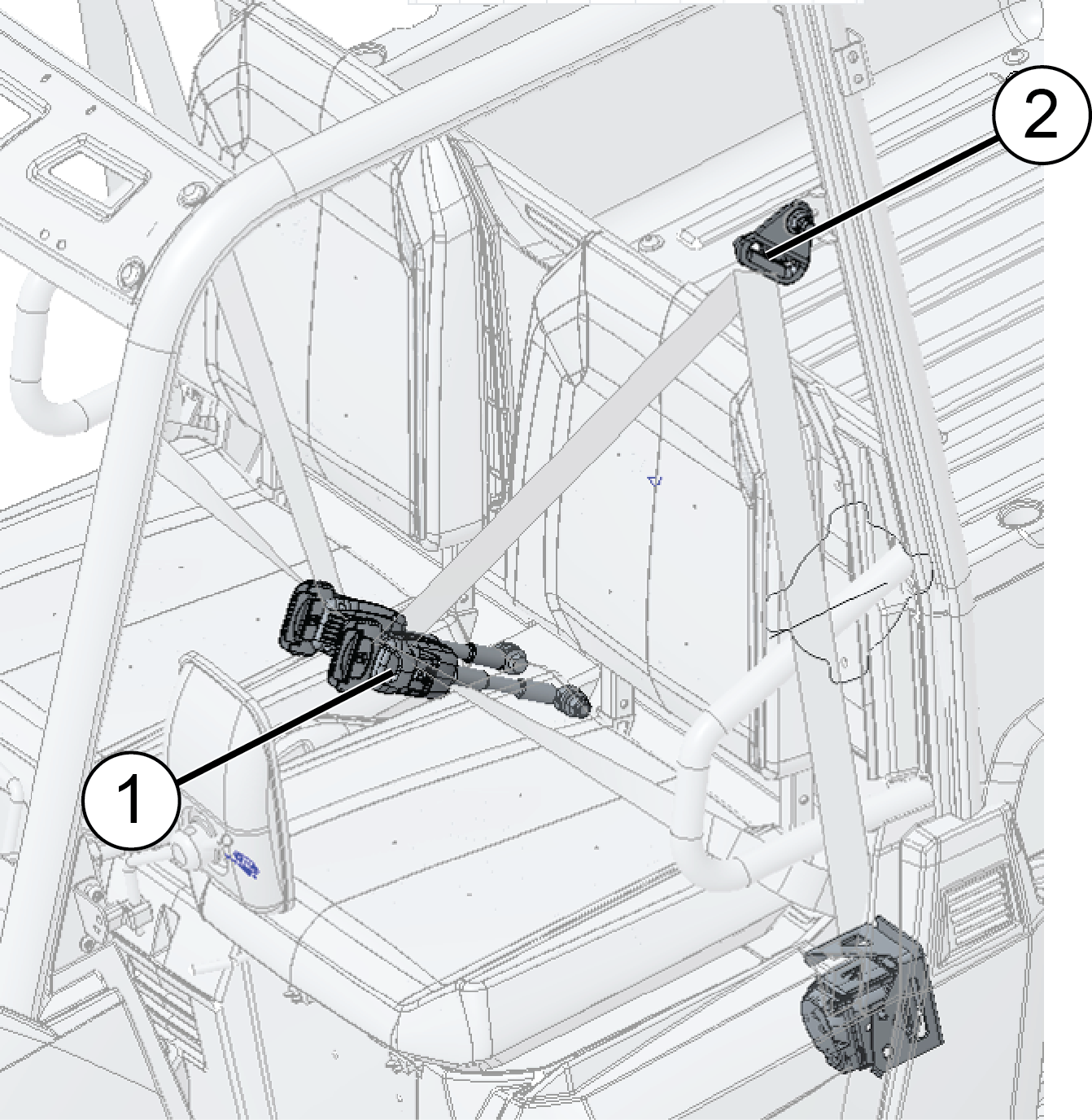 2

1