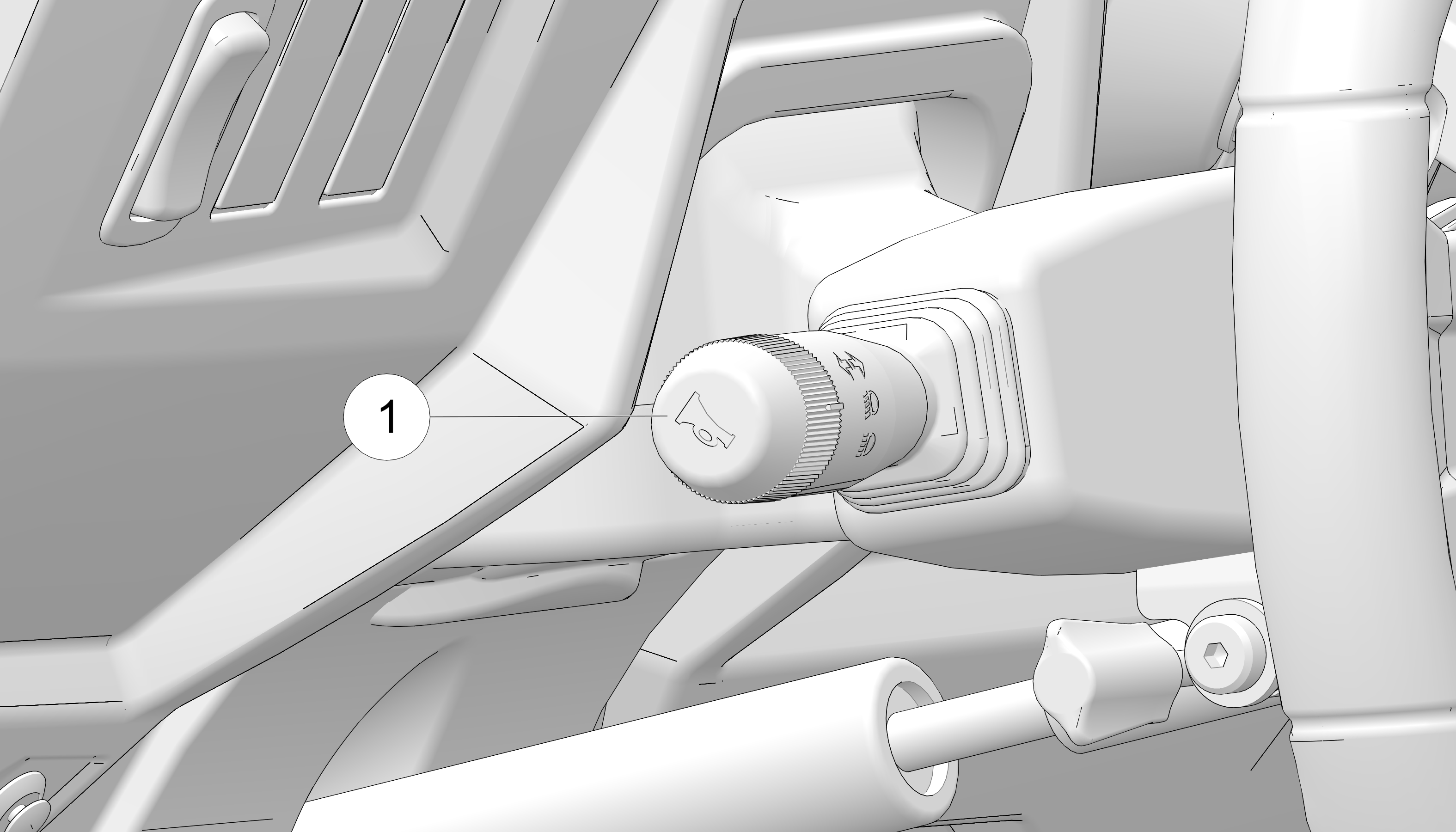 1