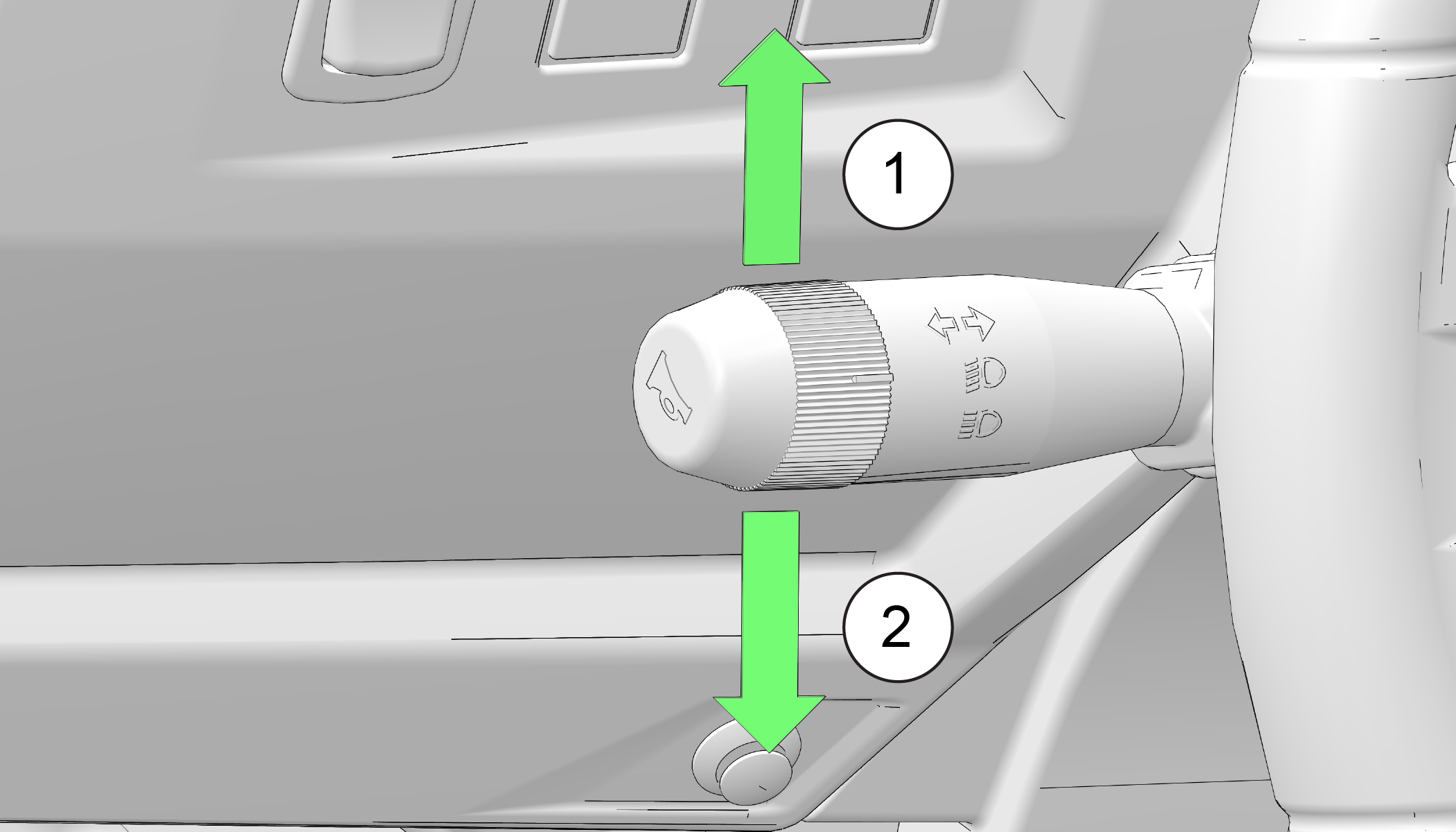 1

2