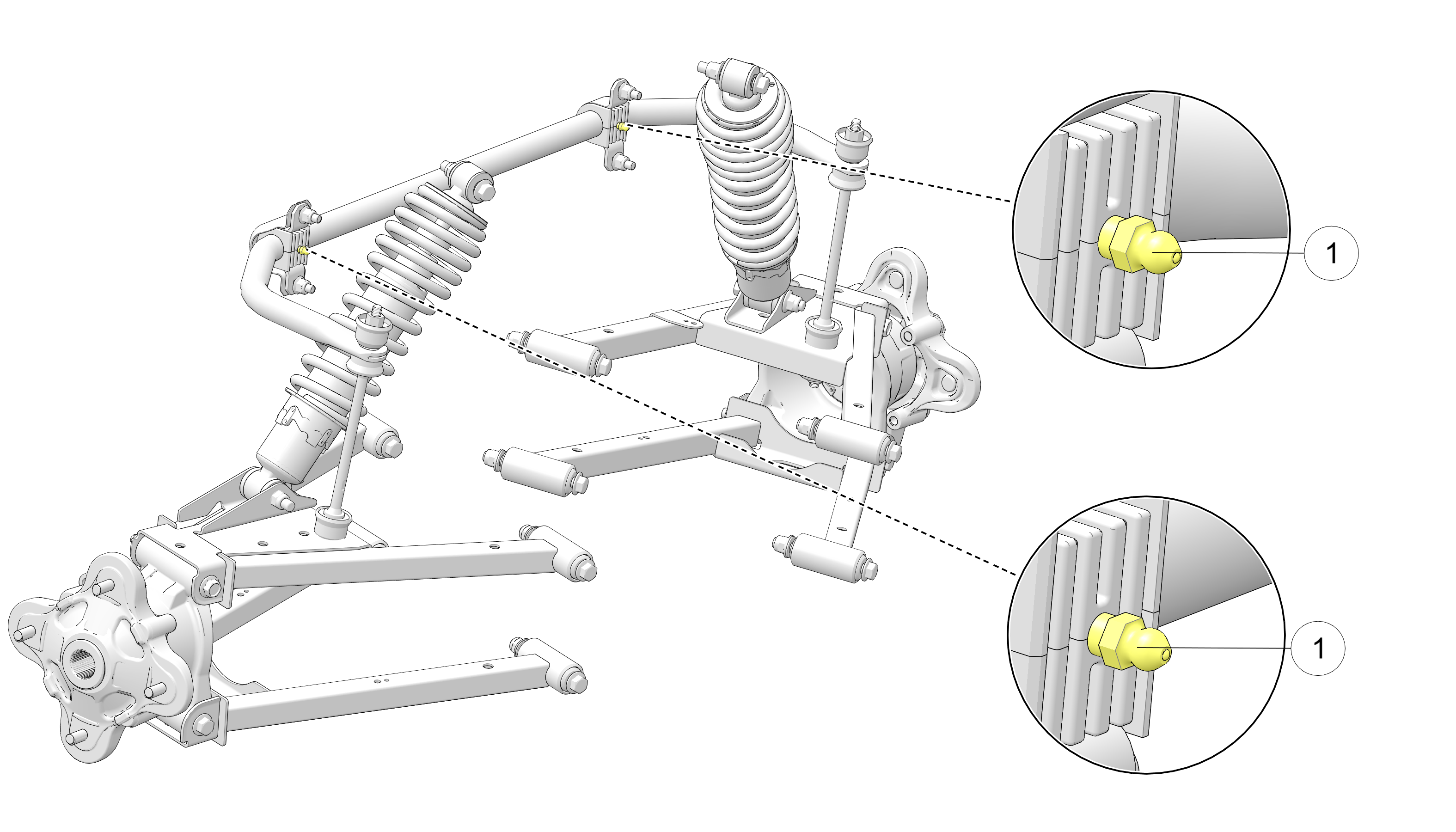 1

1