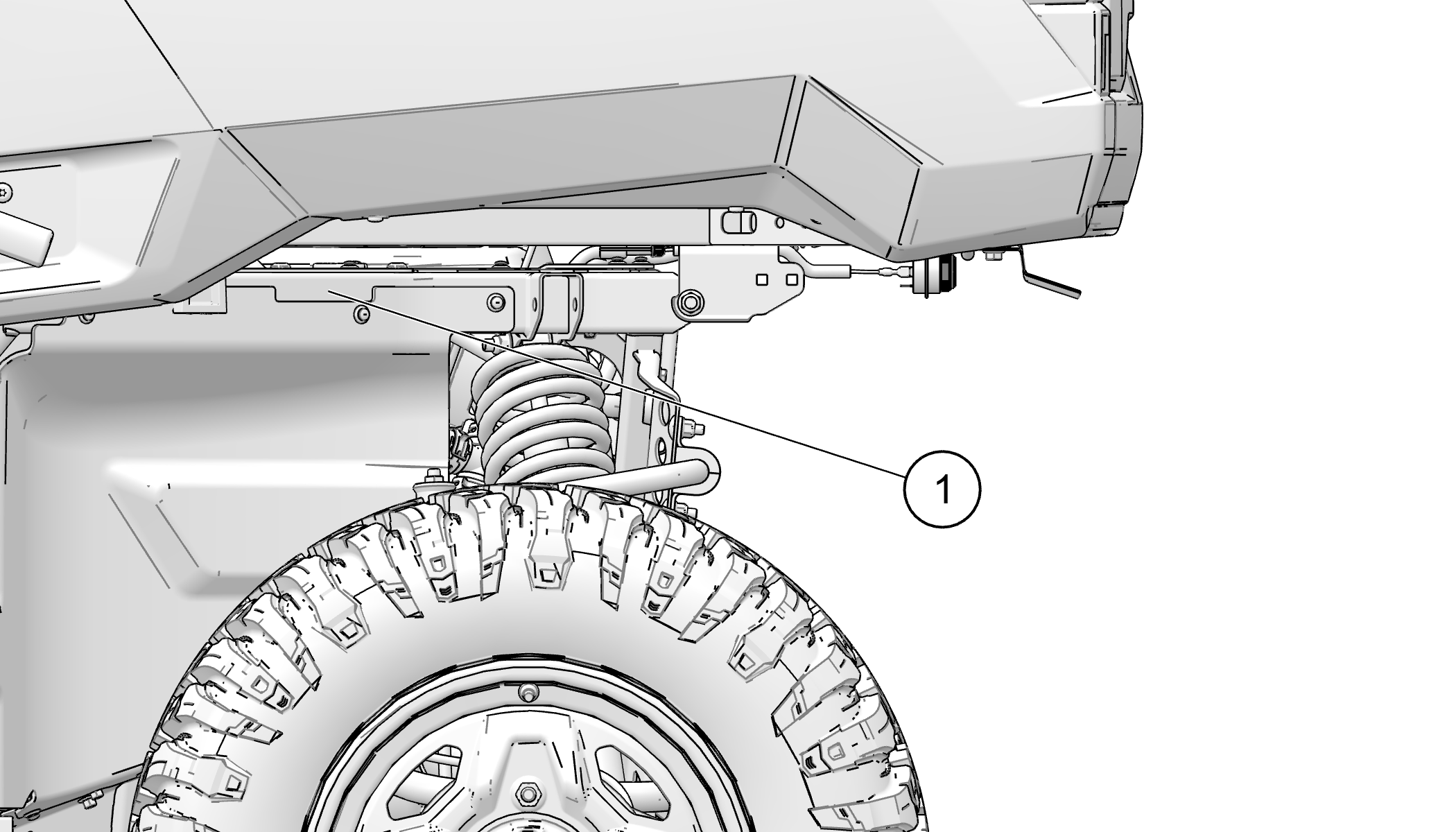 1