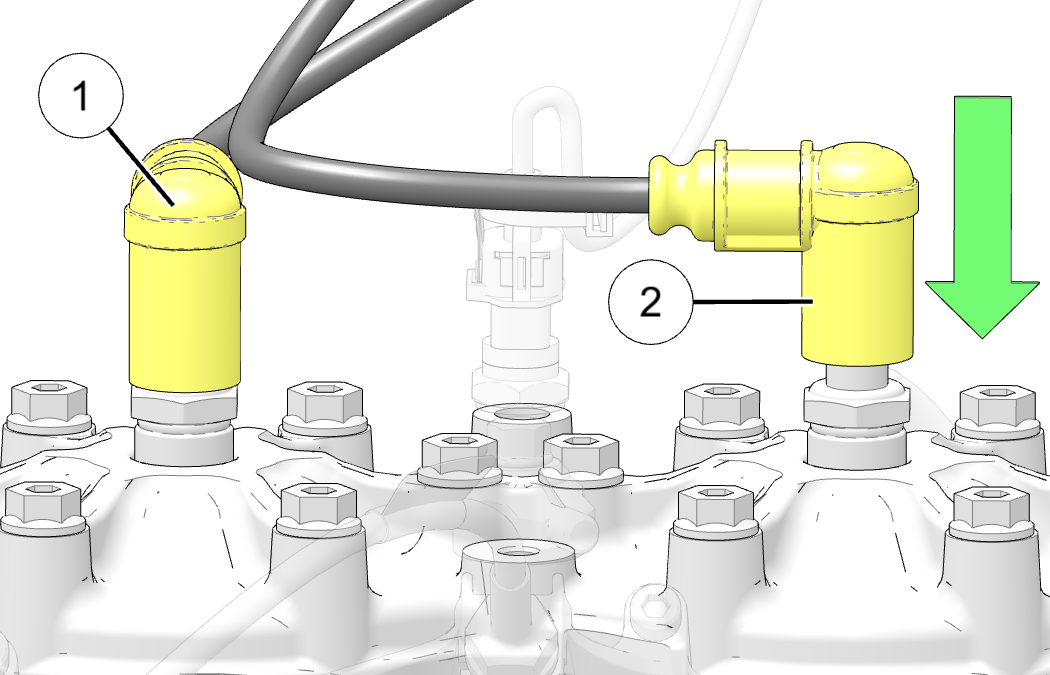 1

2